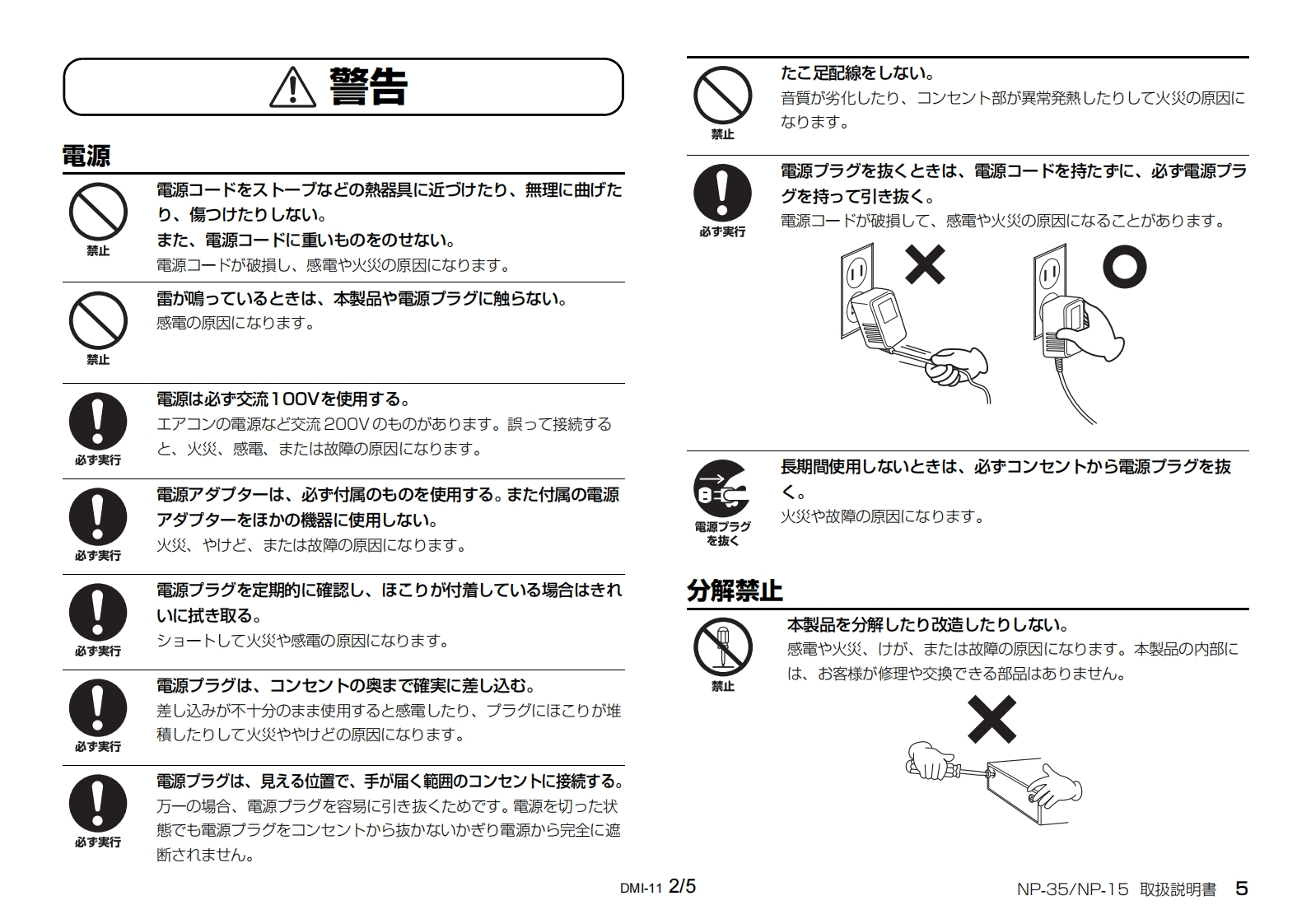 警告

電源

禁止
電源コードをストーブなどの熱器具に近づけたり、無理に曲げたり、傷つけたりしない。
また、電源コードに重いものをのせない。
電源コードが破損し、感電や火災の原因になります。

禁止
雷が鳴っているときは、本製品や電源プラグに触らない。
感電の原因になります。

必ず実行
電源は必ず交流100Vを使用する。
エアコンの電源など交流200Vのものがあります。誤って接続すると、火災、感電、または故障の原因になります。

必ず実行
電源アダプターは、必ず付属のものを使用する。また付属の電源アダプターをほかの機器に使用しない。
火災、やけど、または故障の原因になります。

必ず実行
電源プラグを定期的に確認し、ほこりが付着している場合はきれいに拭き取る。
ショートして火災や感電の原因になります。

必ず実行
電源プラグは、コンセントの奥まで確実に差し込む。
差し込みが不十分のまま使用すると感電したり、プラグにほこりが堆積したりして火災ややけどの原因になります。

必ず実行
電源プラグは、見える位置で、手が届く範囲のコンセントに接続する。
万一の場合、電源プラグを容易に引き抜くためです。電源を切った状態でも電源プラグをコンセントから抜かないかぎり電源から完全に遮断されません。

禁止
たこ足配線をしない。
音質が劣化したり、コンセント部が異常発熱したりして火災の原因になります。

必ず実行
電源プラグを抜くときは、電源コードを持たずに、必ず電源プラグを持って引き抜く。
電源コードが破損して、感電や火災の原因になることがあります。

電源プラグを抜く
長期間使用しないときは、必ずコンセントから電源プラグを抜く。
火災や故障の原因になります。

分解禁止

禁止
本製品を分解したり改造したりしない。
感電や火災、けが、または故障の原因になります。本製品の内部には、お客様が修理や交換できる部品はありません。

DMI-11 2/5

NP-35/NP-15 取扱説明書 5