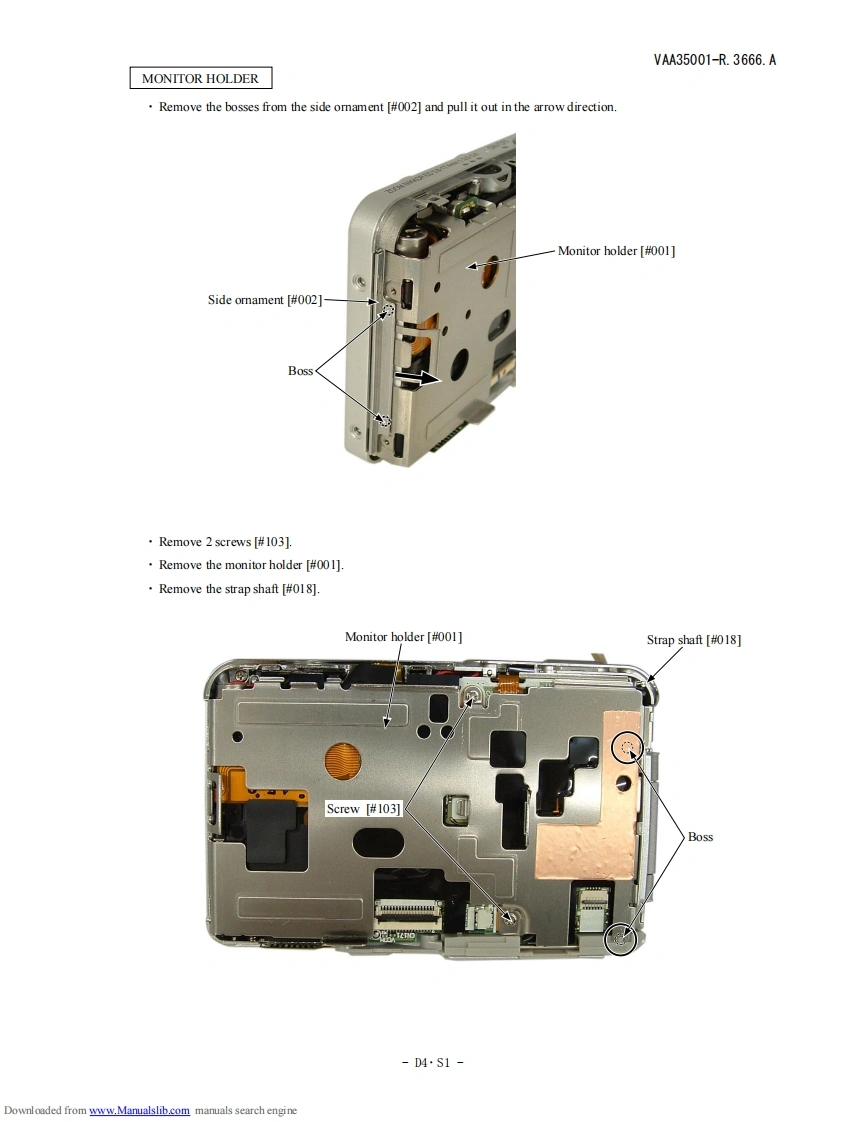 VAA35001-R. 3666. A

MONITOR HOLDER

・ Remove the bosses from the side ornament [#002] and pull it out in the arrow direction.

Monitor holder [#001]

Side ornament [#002]

Boss

・ Remove 2 screws [#103].

・ Remove the monitor holder [#001].

・ Remove the strap shaft [#018].

Monitor holder [#001]

Strap shaft [#018]

Screw [#103]

Boss

- D4・S1 -

Downloaded from www.Manualslib.com manuals search engine