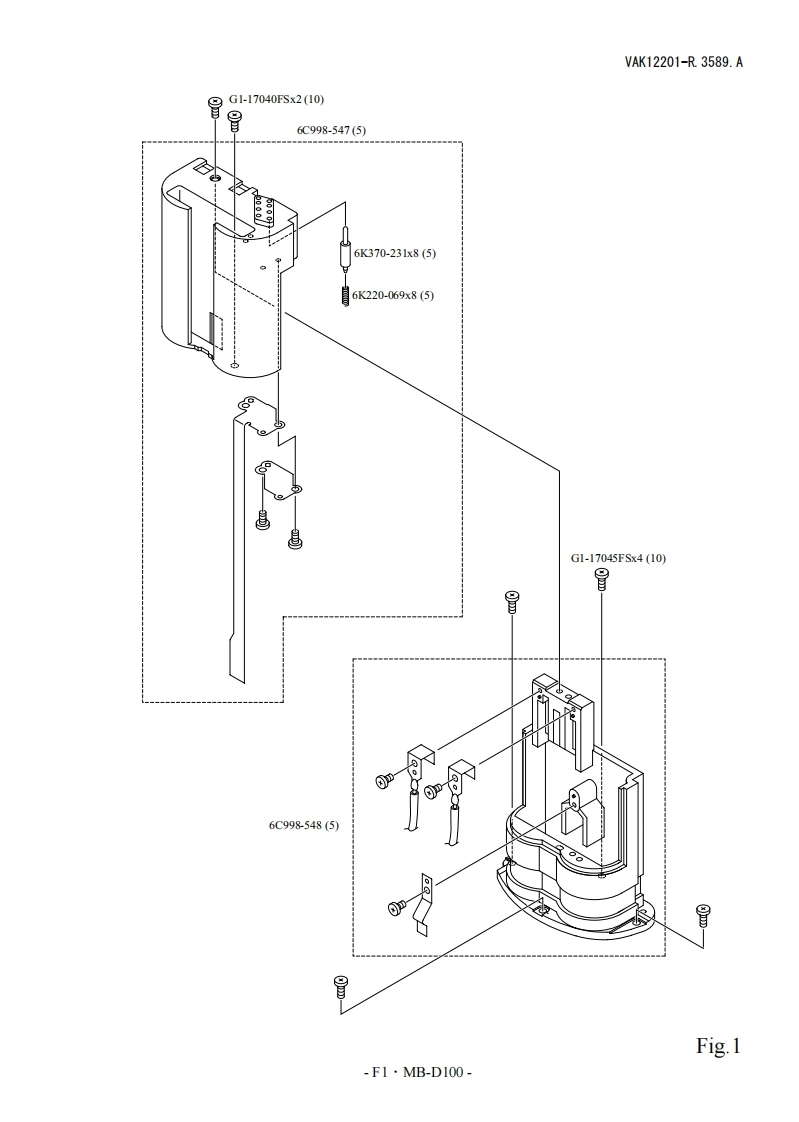 VAK12201-R. 3589. A

G1-17040FSx2 (10)

6C998-547 (5)

6K370-231x8 (5)

6K220-069x8 (5)

G1-17045FSx4 (10)

6C998-548 (5)

Fig.1

- F1・MB-D100 -