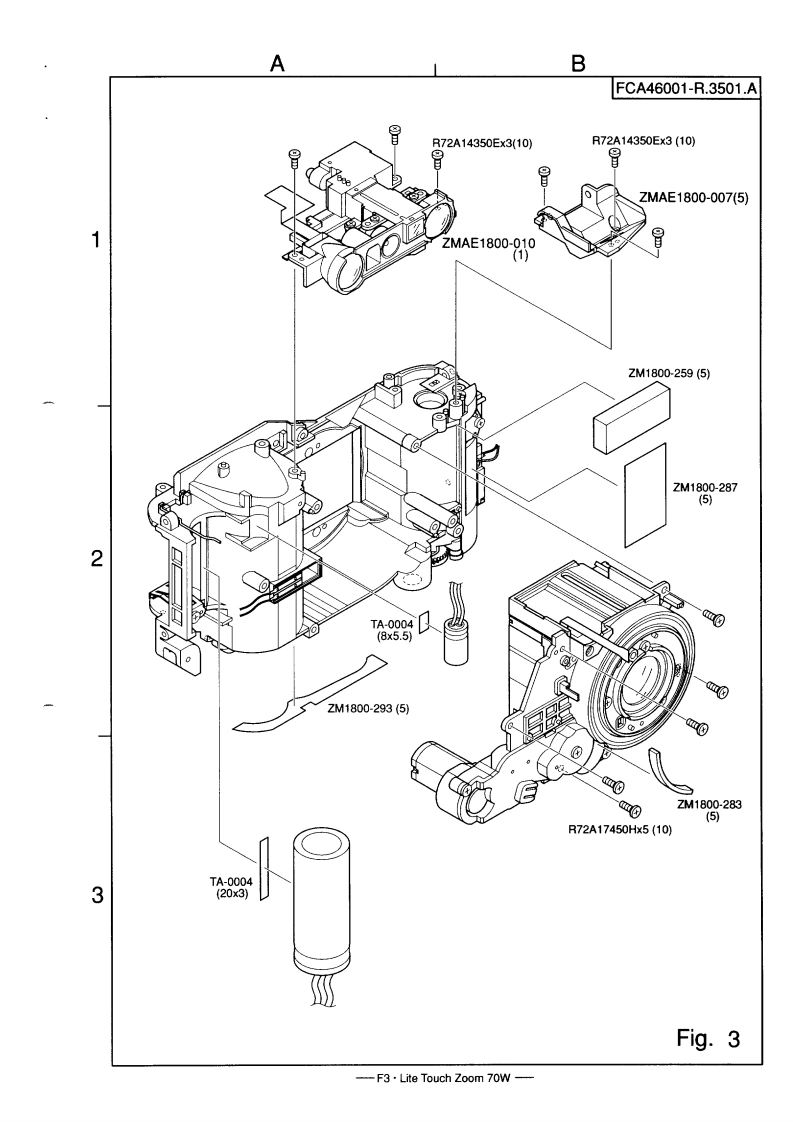 A

B

FCA46001-R.3501.A

1

2

3

R72A14350Ex3(10)

R72A14350Ex3 (10)

ZMAE1800-007(5)

ZMAE1800-010 (1)

ZM1800-259 (5)

ZM1800-287 (5)

TA-0004 (8x5.5)

ZM1800-293 (5)

ZM1800-283 (5)

R72A17450Hx5 (10)

TA-0004 (20x3)

Fig. 3

— F3 · Lite Touch Zoom 70W —