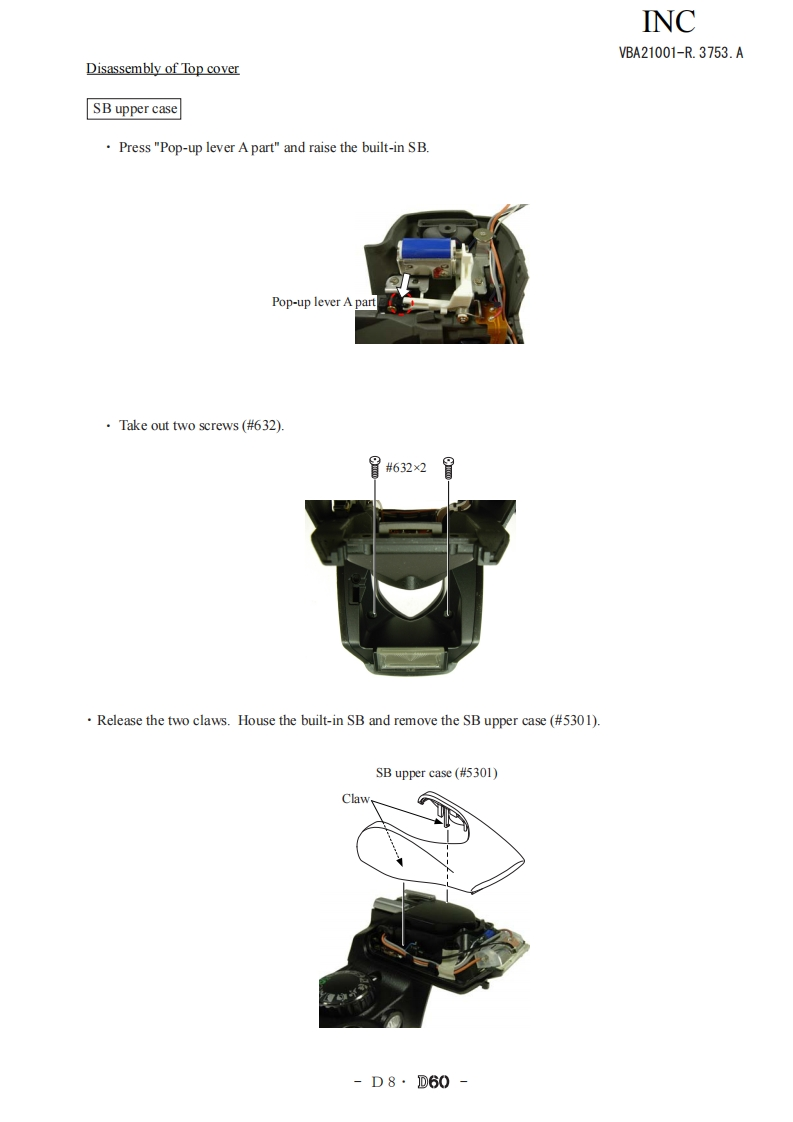 INC
VBA21001-R. 3753. A

Disassembly of Top cover

SB upper case

・ Press "Pop-up lever A part" and raise the built-in SB.

Pop-up lever A part

・ Take out two screws (#632).

#632×2

・Release the two claws. House the built-in SB and remove the SB upper case (#5301).

SB upper case (#5301)

Claw

－ D 8・ D60 －