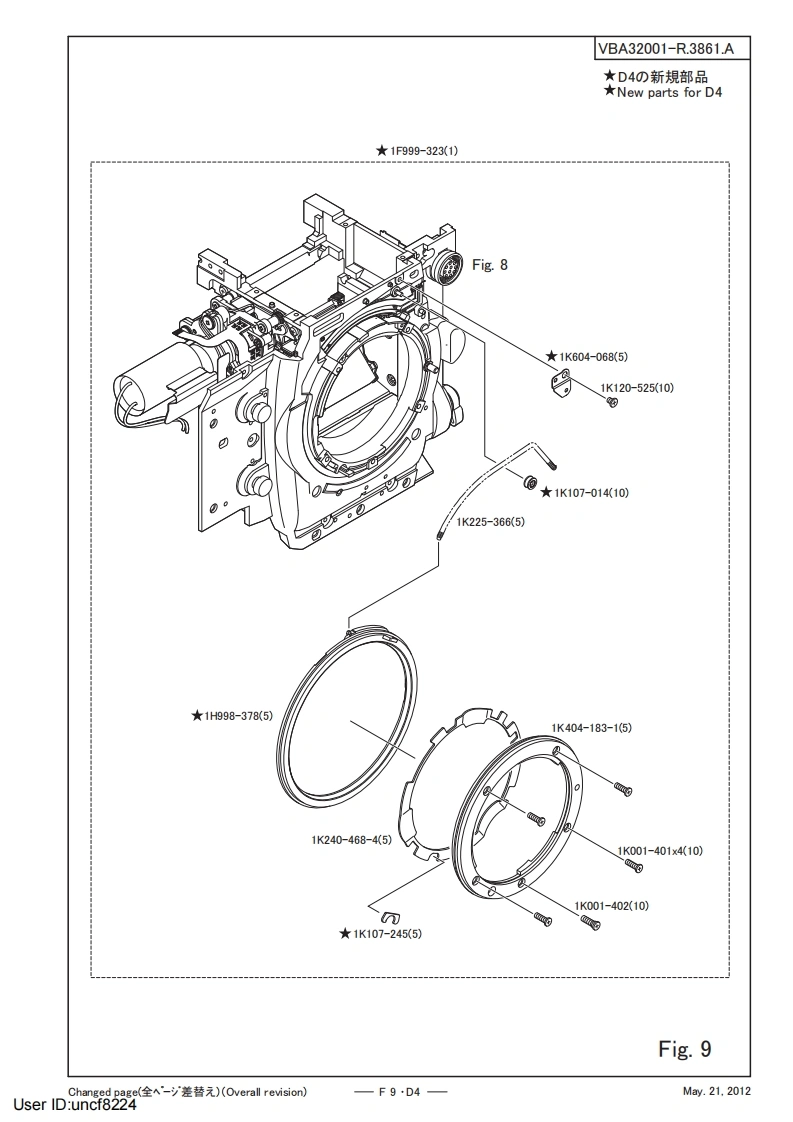 VBA32001-R.3861.A

★D4の新規部品
★New parts for D4

★1F999-323(1)

Fig. 8

★1K604-068(5)

1K120-525(10)

★1K107-014(10)

1K225-366(5)

★1H998-378(5)

1K404-183-1(5)

1K240-468-4(5)

1K001-401x4(10)

1K001-402(10)

★1K107-245(5)

Fig. 9

Changed page(全ページ差替え)(Overall revision) — F 9・D4 — May. 21, 2012

User ID:uncf8224