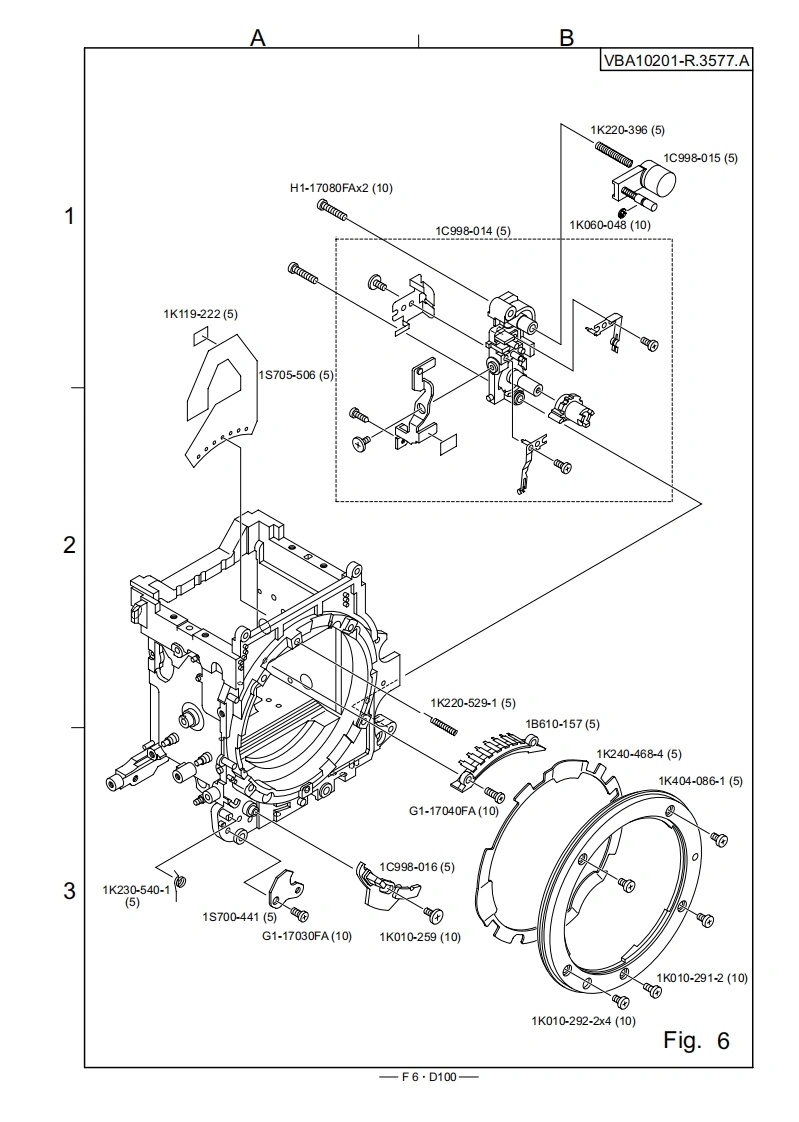 A

B

VBA10201-R.3577.A

1

2

3

1K220-396 (5)

1C998-015 (5)

H1-17080FAx2 (10)

1K060-048 (10)

1C998-014 (5)

1K119-222 (5)

1S705-506 (5)

1K220-529-1 (5)

1B610-157 (5)

1K240-468-4 (5)

1K404-086-1 (5)

G1-17040FA (10)

1C998-016 (5)

1K230-540-1 (5)

1S700-441 (5)

G1-17030FA (10)

1K010-259 (10)

1K010-291-2 (10)

1K010-292-2x4 (10)

Fig. 6

— F 6 · D100 —