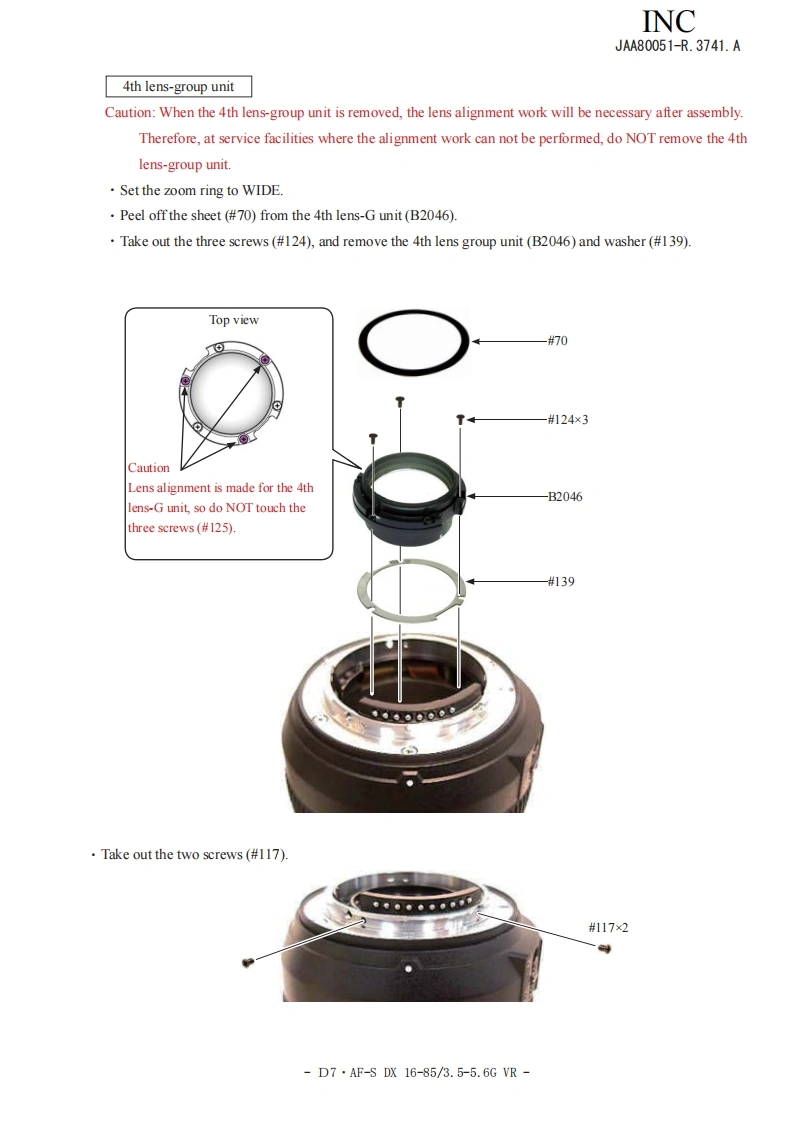 INC
JAA80051-R. 3741. A

4th lens-group unit

Caution: When the 4th lens-group unit is removed, the lens alignment work will be necessary after assembly. Therefore, at service facilities where the alignment work can not be performed, do NOT remove the 4th lens-group unit.

・Set the zoom ring to WIDE.

・Peel off the sheet (#70) from the 4th lens-G unit (B2046).

・Take out the three screws (#124), and remove the 4th lens group unit (B2046) and washer (#139).

Top view

Caution
Lens alignment is made for the 4th lens-G unit, so do NOT touch the three screws (#125).

#70

#124×3

B2046

#139

・Take out the two screws (#117).

#117×2

- D7・AF-S DX 16-85/3.5-5.6G VR -