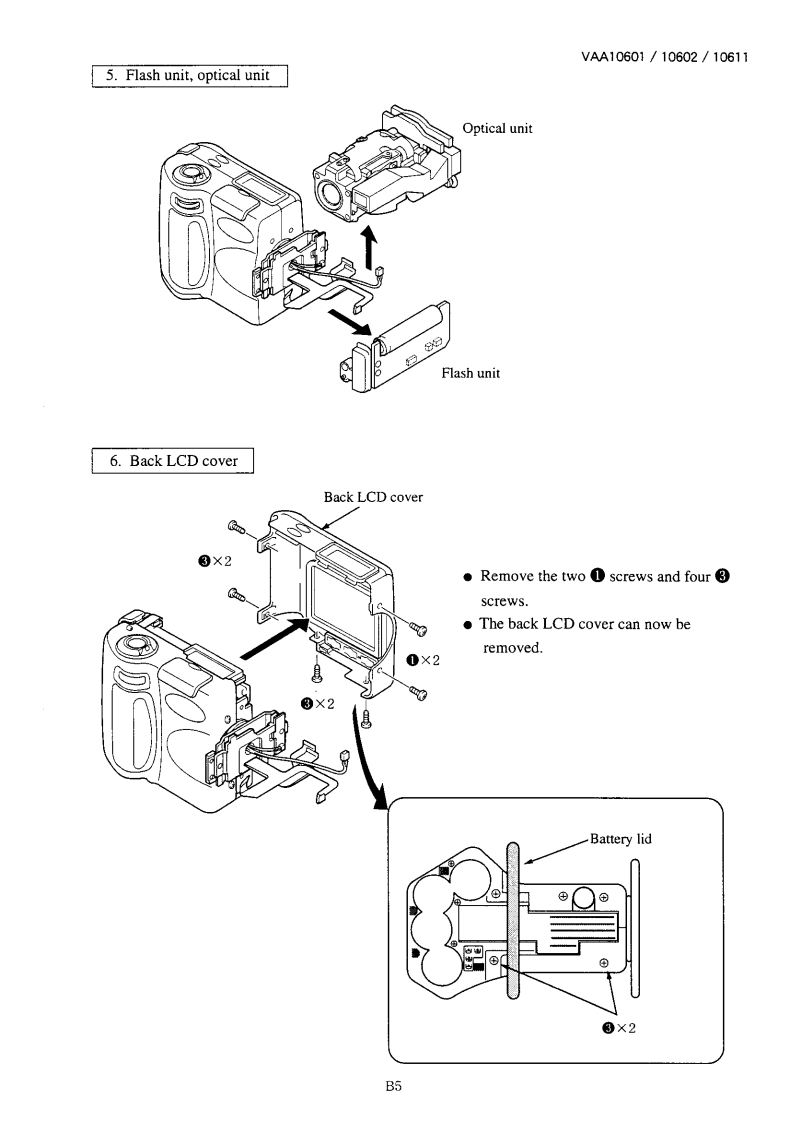 VAA10601 / 10602 / 10611

5. Flash unit, optical unit

Optical unit

Flash unit

6. Back LCD cover

Back LCD cover

❸×2

❶×2

❸×2

● Remove the two ❶ screws and four ❸ screws.

● The back LCD cover can now be removed.

Battery lid

❸×2

B5