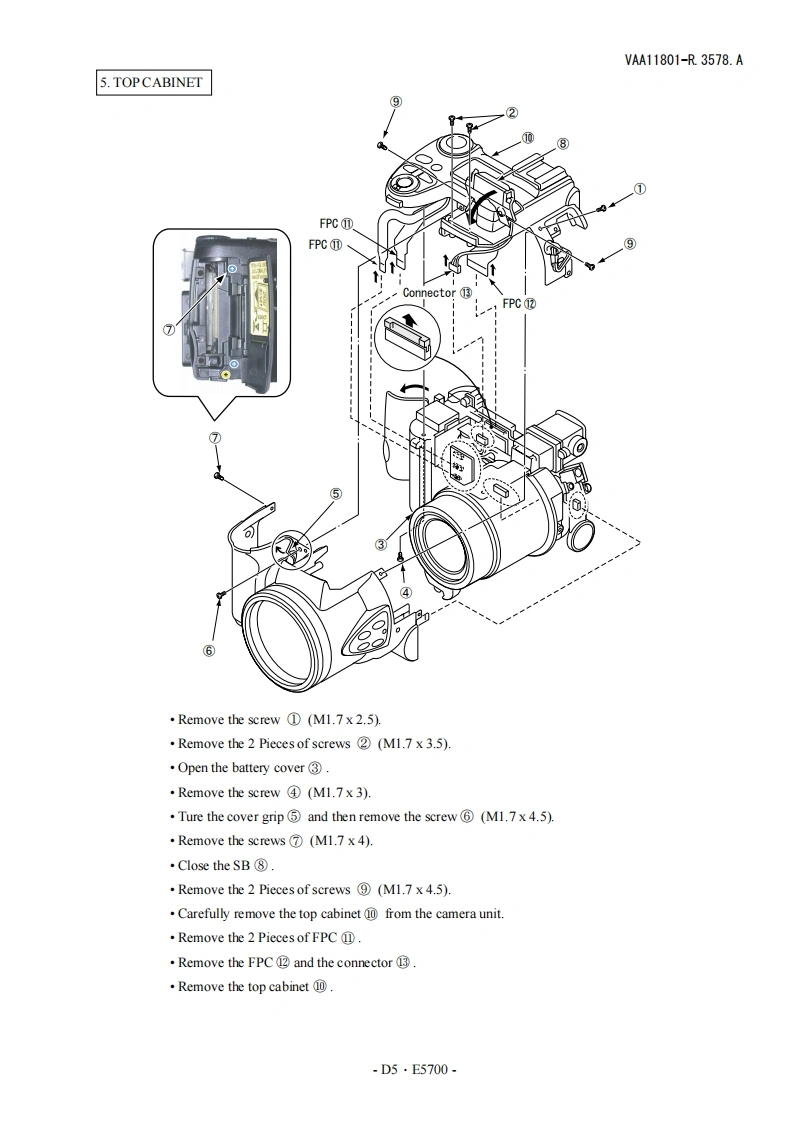 VAA11801-R. 3578. A

5. TOP CABINET

⑨
②
⑩
⑧
①
⑨
FPC ⑪
FPC ⑪
Connector ⑬
FPC ⑫
⑦
⑦
⑤
③
④
⑥

• Remove the screw ① (M1.7 x 2.5).
• Remove the 2 Pieces of screws ② (M1.7 x 3.5).
• Open the battery cover ③ .
• Remove the screw ④ (M1.7 x 3).
• Ture the cover grip ⑤ and then remove the screw ⑥ (M1.7 x 4.5).
• Remove the screws ⑦ (M1.7 x 4).
• Close the SB ⑧ .
• Remove the 2 Pieces of screws ⑨ (M1.7 x 4.5).
• Carefully remove the top cabinet ⑩ from the camera unit.
• Remove the 2 Pieces of FPC ⑪ .
• Remove the FPC ⑫ and the connector ⑬ .
• Remove the top cabinet ⑩ .

- D5 · E5700 -