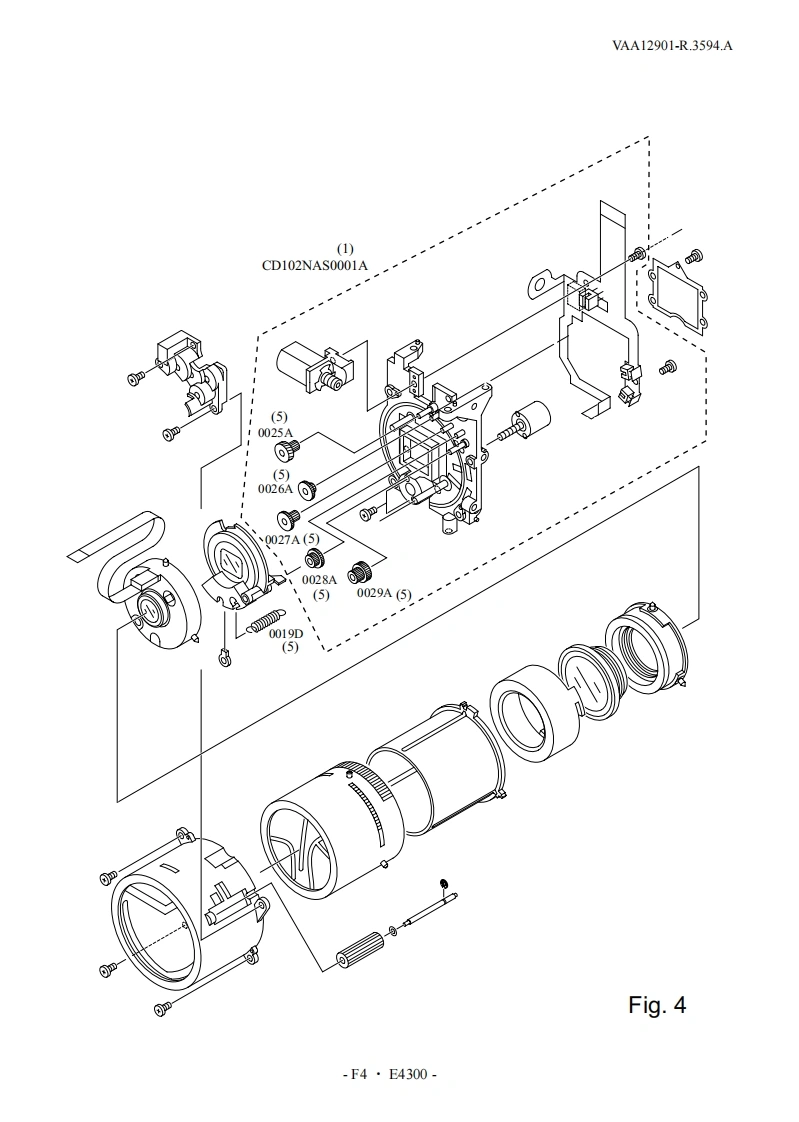 VAA12901-R.3594.A

(1)
CD102NAS0001A

(5)
0025A

(5)
0026A

0027A (5)

0028A
(5)

0029A (5)

0019D
(5)

Fig. 4

- F4 ・ E4300 -