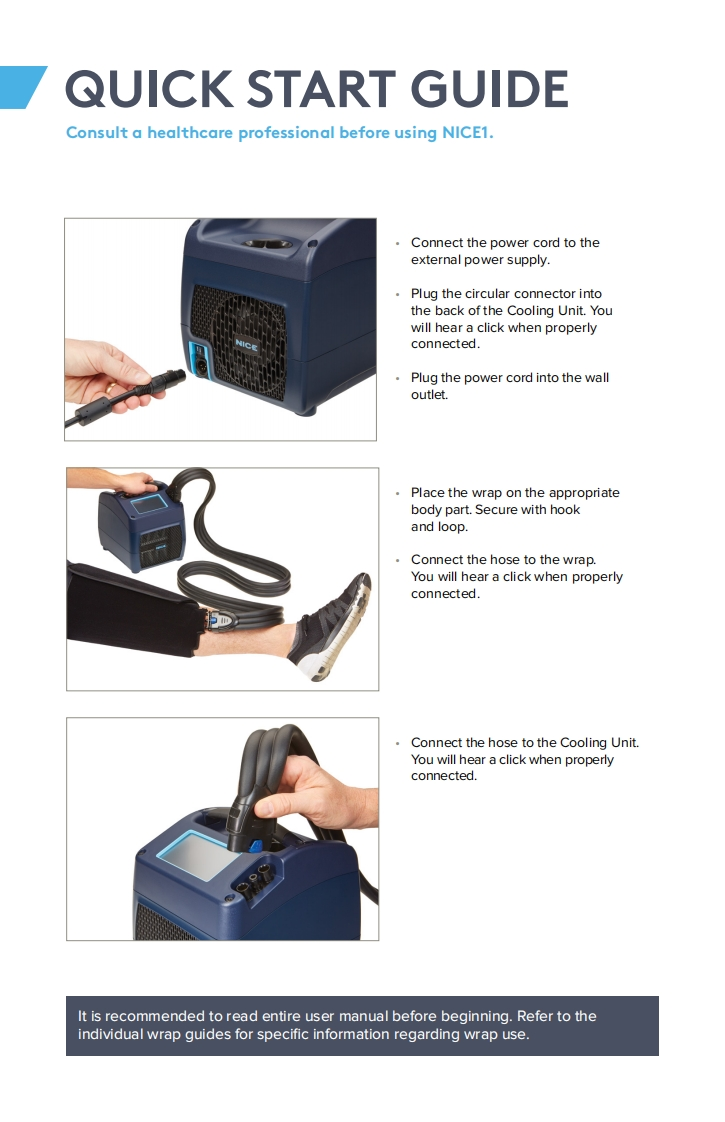 QUICK START GUIDE

Consult a healthcare professional before using NICE1.

NICE

• Connect the power cord to the external power supply.

• Plug the circular connector into the back of the Cooling Unit. You will hear a click when properly connected.

• Plug the power cord into the wall outlet.

• Place the wrap on the appropriate body part. Secure with hook and loop.

• Connect the hose to the wrap. You will hear a click when properly connected.

• Connect the hose to the Cooling Unit. You will hear a click when properly connected.

It is recommended to read entire user manual before beginning. Refer to the individual wrap guides for specific information regarding wrap use.