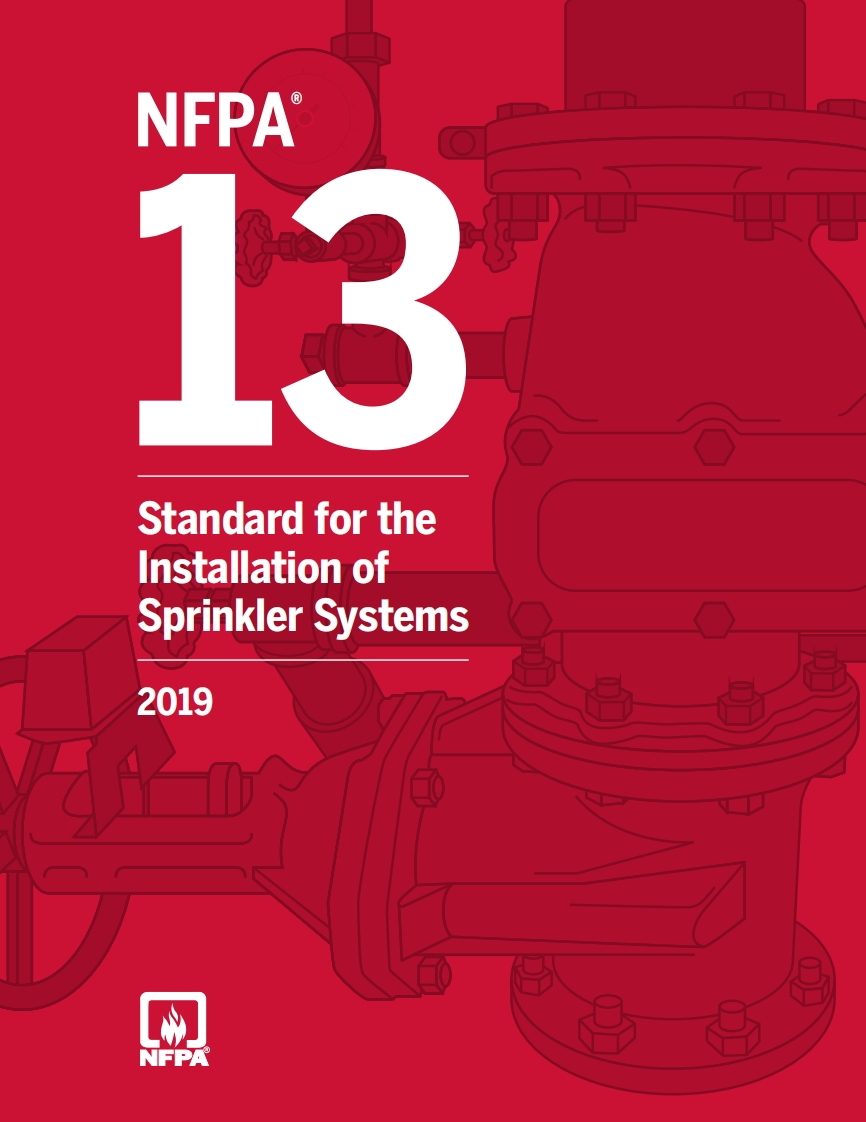 NFPA®
13

Standard for the Installation of Sprinkler Systems

2019

NFPA®