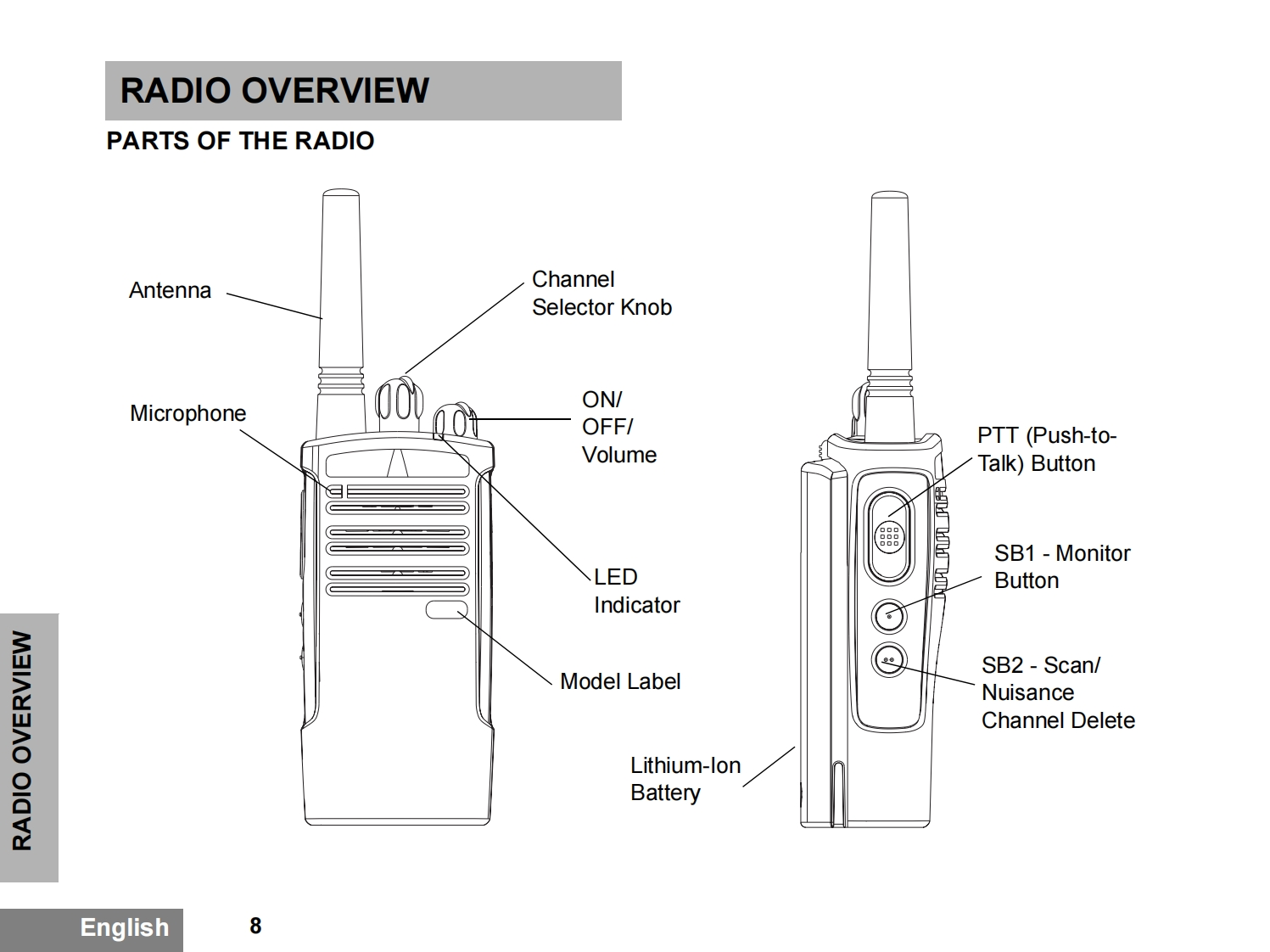 RADIO OVERVIEW

PARTS OF THE RADIO

Antenna

Channel Selector Knob

Microphone

ON/ OFF/ Volume

LED Indicator

Model Label

PTT (Push-to-Talk) Button

SB1 - Monitor Button

SB2 - Scan/ Nuisance Channel Delete

Lithium-Ion Battery

RADIO OVERVIEW

English 8