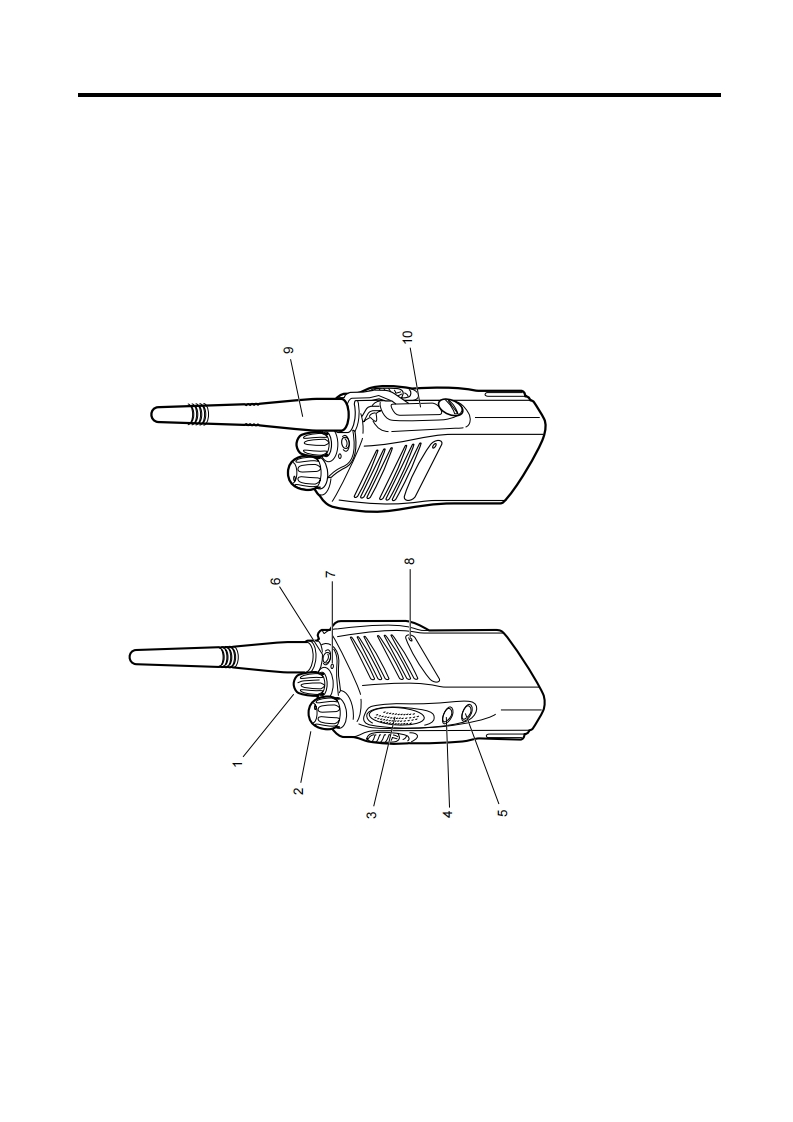 9
10
6
7
8
1
2
3
4
5