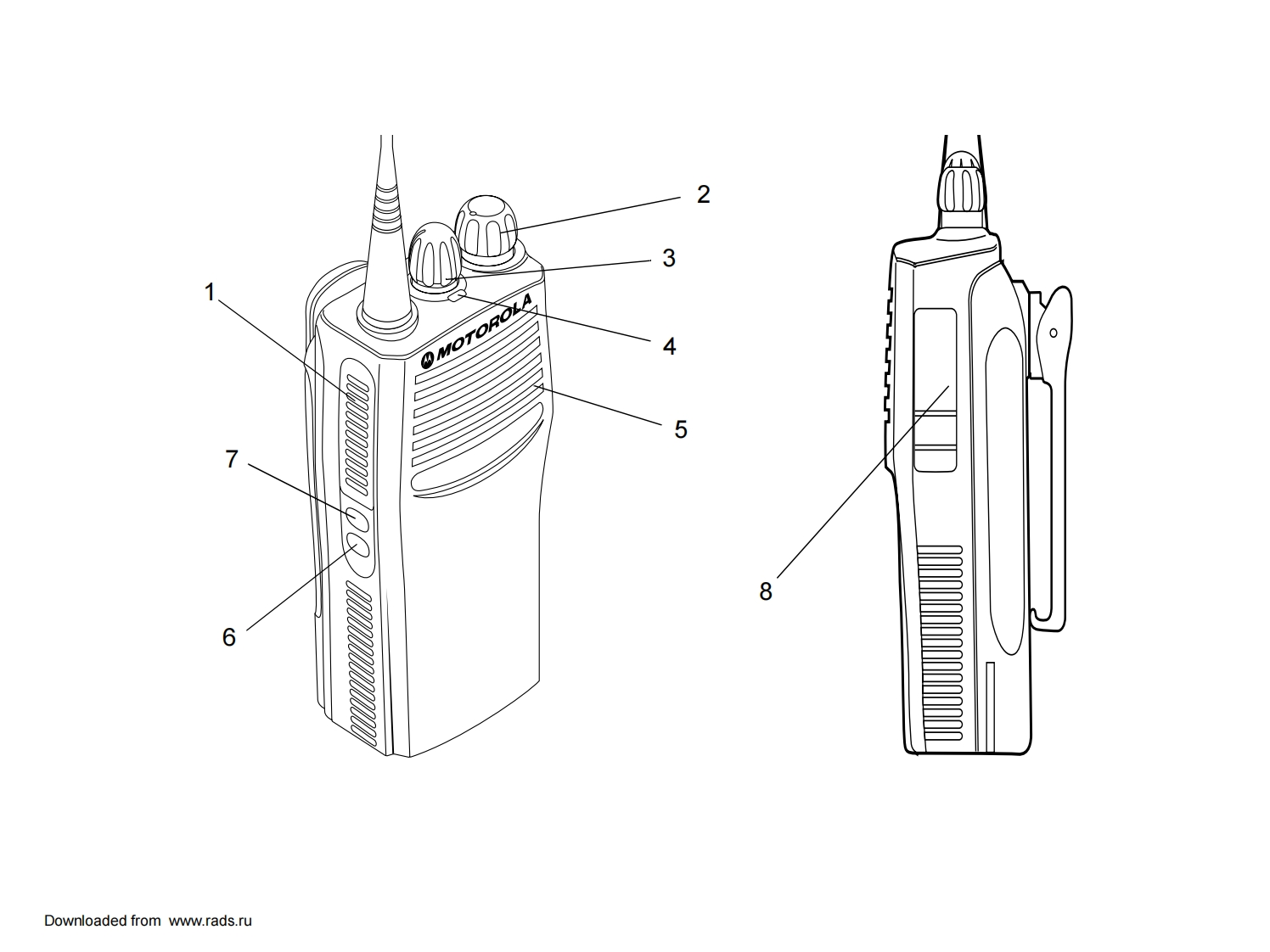 2
3
1
MOTOROLA
4
5
7
6
8

Downloaded from www.rads.ru