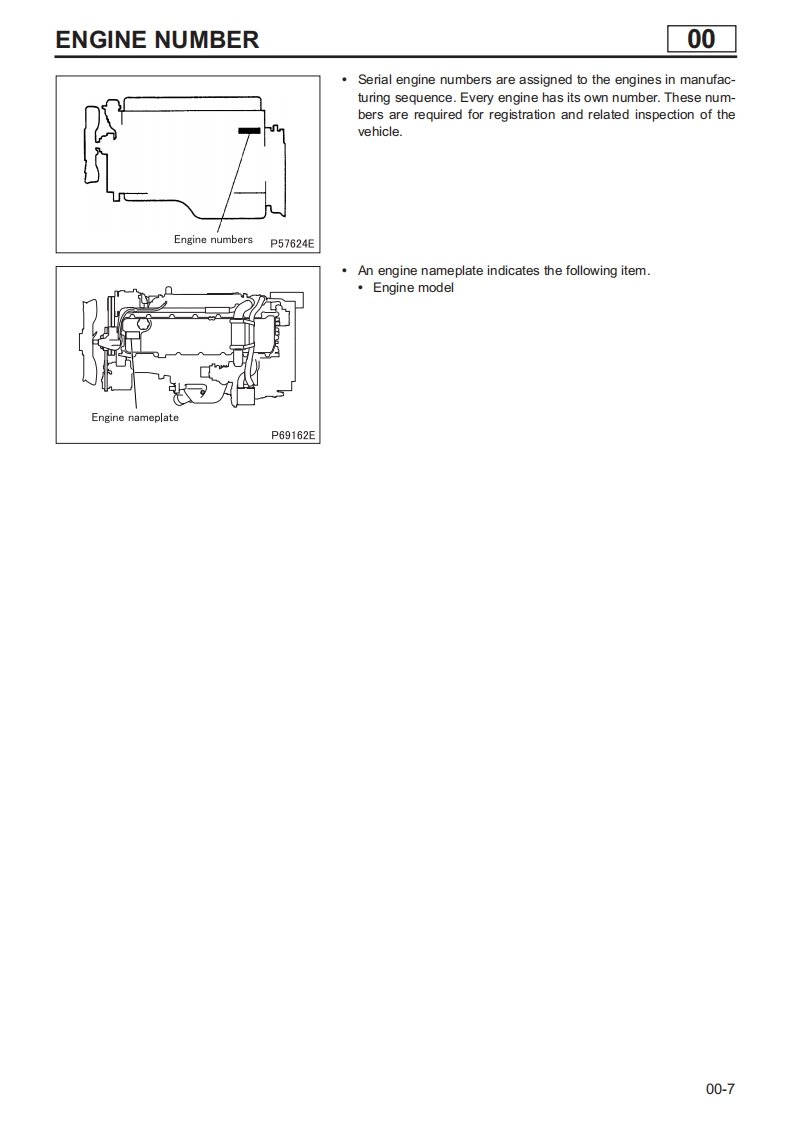 ENGINE NUMBER

00

Engine numbers

P57624E

• Serial engine numbers are assigned to the engines in manufacturing sequence. Every engine has its own number. These numbers are required for registration and related inspection of the vehicle.

Engine nameplate

P69162E

• An engine nameplate indicates the following item.
  • Engine model

00-7