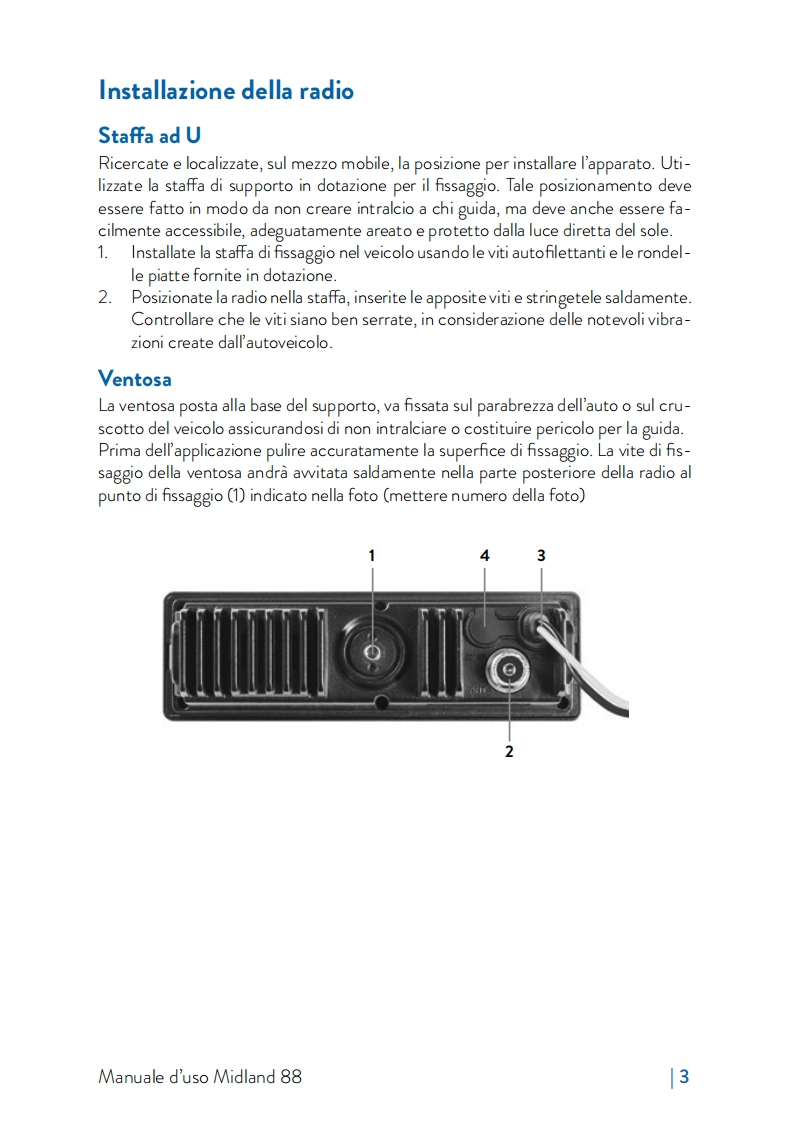 Installazione della radio

Staffa ad U

Ricercate e localizzate, sul mezzo mobile, la posizione per installare l'apparato. Utilizzate la staffa di supporto in dotazione per il fissaggio. Tale posizionamento deve essere fatto in modo da non creare intralcio a chi guida, ma deve anche essere facilmente accessibile, adeguatamente areato e protetto dalla luce diretta del sole.

1. Installate la staffa di fissaggio nel veicolo usando le viti autofilettanti e le rondelle piatte fornite in dotazione.
2. Posizionate la radio nella staffa, inserite le apposite viti e stringetele saldamente. Controllare che le viti siano ben serrate, in considerazione delle notevoli vibrazioni create dall'autoveicolo.

Ventosa

La ventosa posta alla base del supporto, va fissata sul parabrezza dell'auto o sul cruscotto del veicolo assicurandosi di non intralciare o costituire pericolo per la guida. Prima dell'applicazione pulire accuratamente la superfice di fissaggio. La vite di fissaggio della ventosa andrà avvitata saldamente nella parte posteriore della radio al punto di fissaggio (1) indicato nella foto (mettere numero della foto)

1
4
3
2

Manuale d'uso Midland 88
| 3