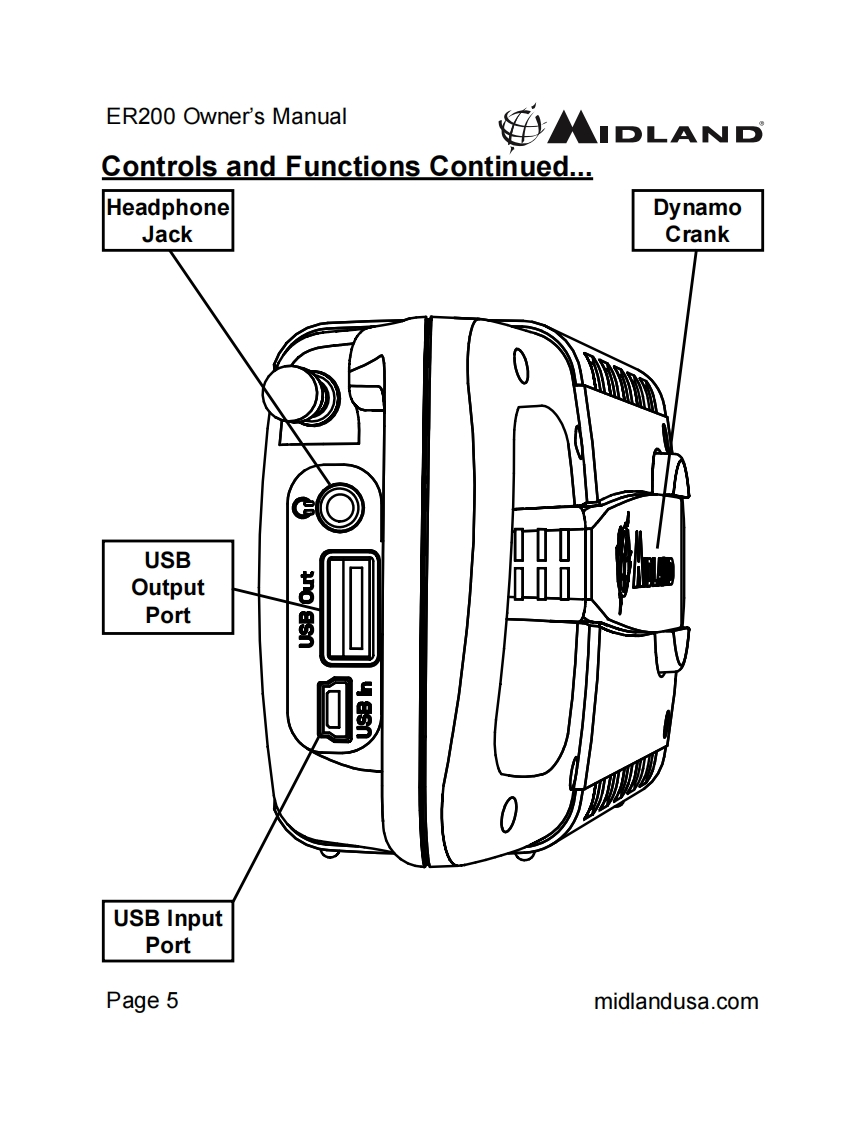 ER200 Owner's Manual

MIDLAND

Controls and Functions Continued...

Headphone Jack

Dynamo Crank

USB Output Port

USB Out

USB In

MIDLAND

USB Input Port

Page 5

midlandusa.com