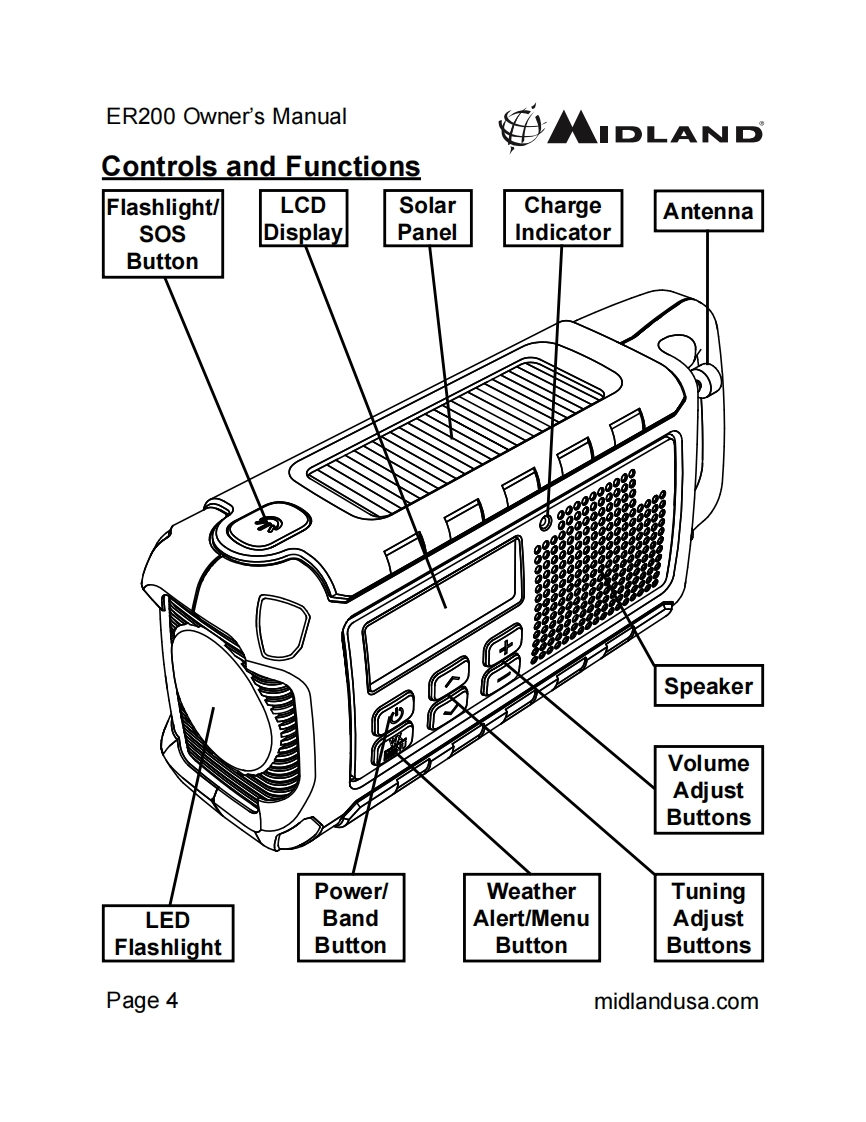 ER200 Owner's Manual

MIDLAND

Controls and Functions

Flashlight/ SOS Button

LCD Display

Solar Panel

Charge Indicator

Antenna

Speaker

Volume Adjust Buttons

LED Flashlight

Power/ Band Button

Weather Alert/Menu Button

Tuning Adjust Buttons

Page 4

midlandusa.com