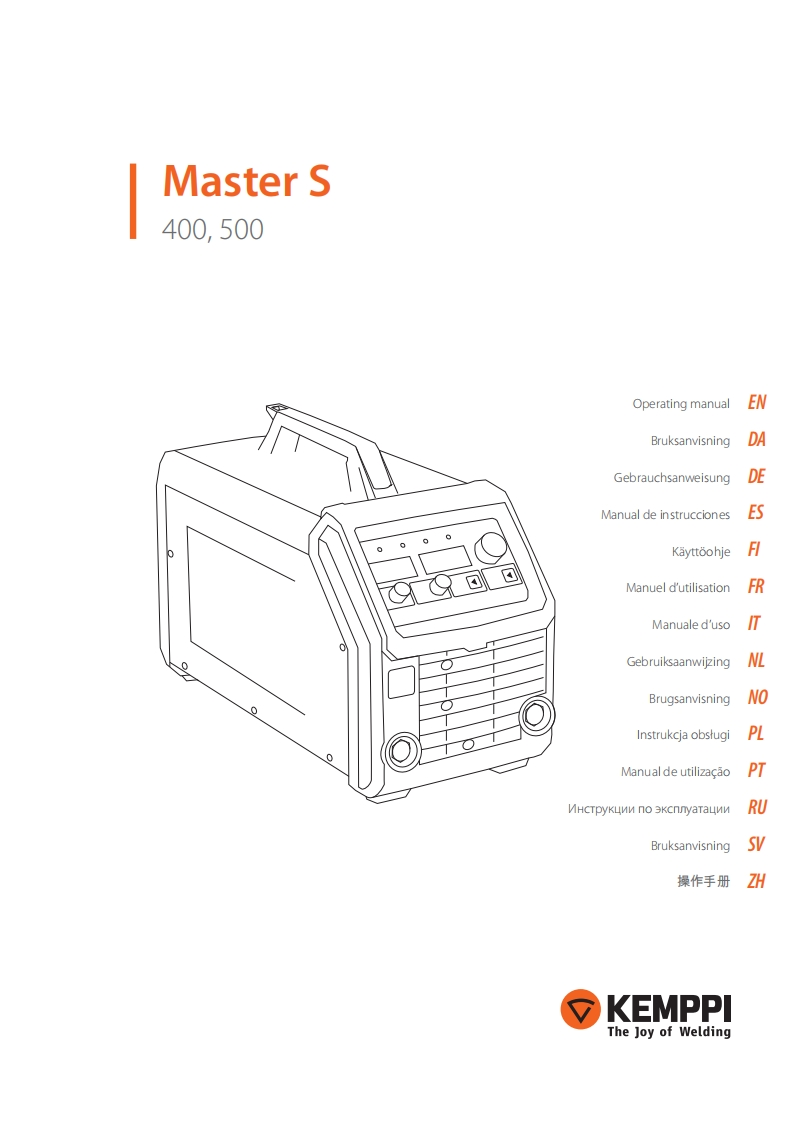 Master S

400, 500

Operating manual EN

Bruksanvisning DA

Gebrauchsanweisung DE

Manual de instrucciones ES

Käyttöohje FI

Manuel d'utilisation FR

Manuale d'uso IT

Gebruiksaanwijzing NL

Brugsanvisning NO

Instrukcja obsługi PL

Manual de utilização PT

Инструкции по эксплуатации RU

Bruksanvisning SV

操作手册 ZH

KEMPPI
The Joy of Welding