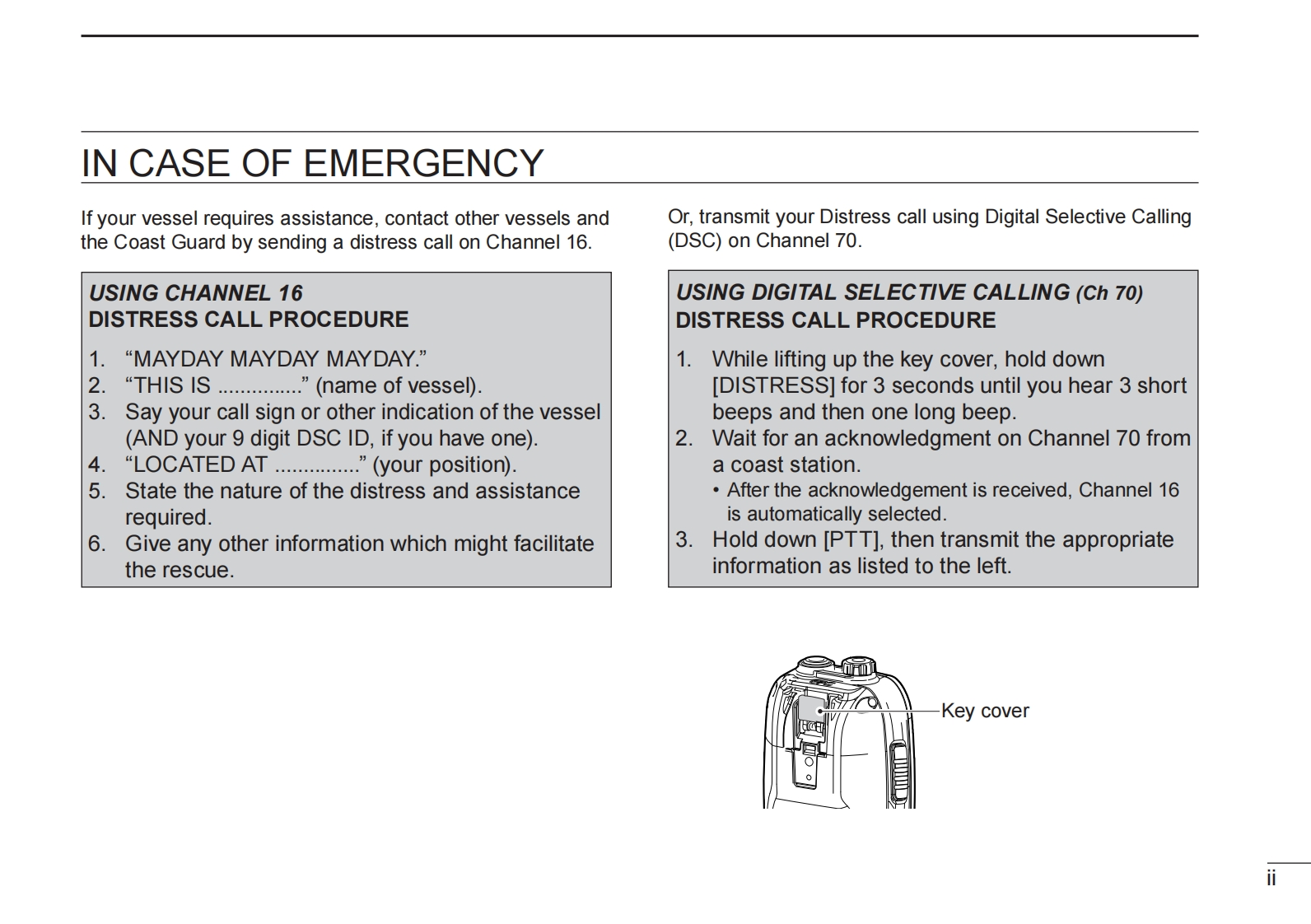 IN CASE OF EMERGENCY

If your vessel requires assistance, contact other vessels and the Coast Guard by sending a distress call on Channel 16.

USING CHANNEL 16
DISTRESS CALL PROCEDURE

1. “MAYDAY MAYDAY MAYDAY.”
2. “THIS IS ...............” (name of vessel).
3. Say your call sign or other indication of the vessel (AND your 9 digit DSC ID, if you have one).
4. “LOCATED AT ...............” (your position).
5. State the nature of the distress and assistance required.
6. Give any other information which might facilitate the rescue.

Or, transmit your Distress call using Digital Selective Calling (DSC) on Channel 70.

USING DIGITAL SELECTIVE CALLING (Ch 70)
DISTRESS CALL PROCEDURE

1. While lifting up the key cover, hold down [DISTRESS] for 3 seconds until you hear 3 short beeps and then one long beep.
2. Wait for an acknowledgment on Channel 70 from a coast station.
• After the acknowledgement is received, Channel 16 is automatically selected.
3. Hold down [PTT], then transmit the appropriate information as listed to the left.

Key cover

ii