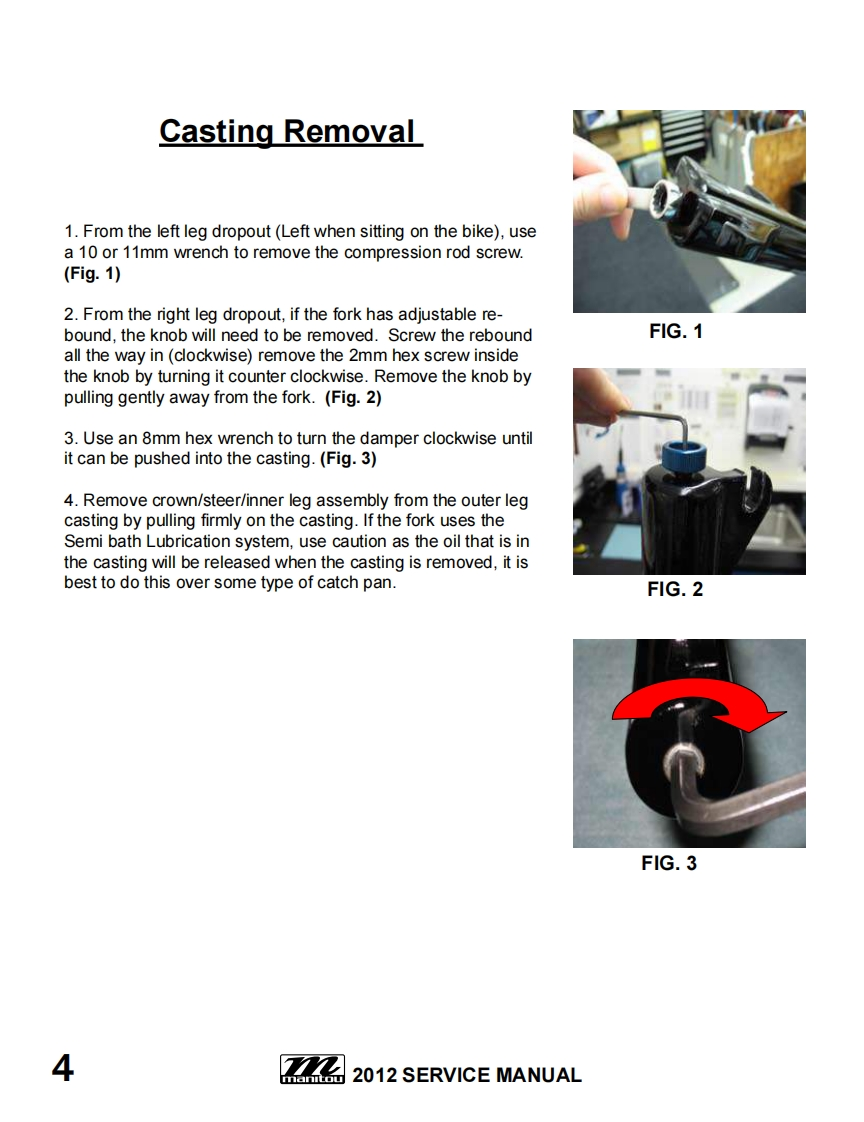 Casting Removal

1. From the left leg dropout (Left when sitting on the bike), use a 10 or 11mm wrench to remove the compression rod screw. (Fig. 1)

2. From the right leg dropout, if the fork has adjustable rebound, the knob will need to be removed. Screw the rebound all the way in (clockwise) remove the 2mm hex screw inside the knob by turning it counter clockwise. Remove the knob by pulling gently away from the fork. (Fig. 2)

3. Use an 8mm hex wrench to turn the damper clockwise until it can be pushed into the casting. (Fig. 3)

4. Remove crown/steer/inner leg assembly from the outer leg casting by pulling firmly on the casting. If the fork uses the Semi bath Lubrication system, use caution as the oil that is in the casting will be released when the casting is removed, it is best to do this over some type of catch pan.

FIG. 1

FIG. 2

FIG. 3

4

manitou 2012 SERVICE MANUAL