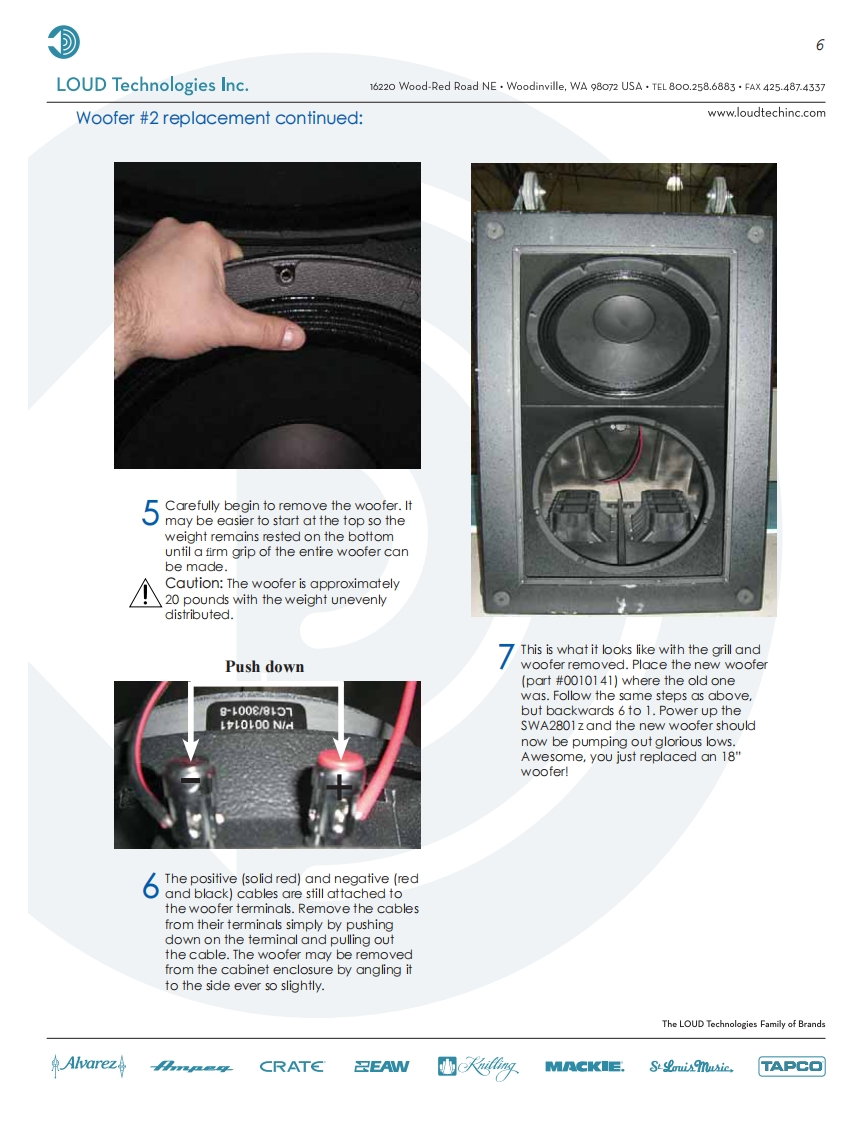 6

LOUD Technologies Inc.

16220 Wood-Red Road NE • Woodinville, WA 98072 USA • TEL 800.258.6883 • FAX 425.487.4337

www.loudtechinc.com

Woofer #2 replacement continued:

5 Carefully begin to remove the woofer. It may be easier to start at the top so the weight remains rested on the bottom until a firm grip of the entire woofer can be made.

Caution: The woofer is approximately 20 pounds with the weight unevenly distributed.

Push down

P/N 0010141
LC18/3001-8

−

+

6 The positive (solid red) and negative (red and black) cables are still attached to the woofer terminals. Remove the cables from their terminals simply by pushing down on the terminal and pulling out the cable. The woofer may be removed from the cabinet enclosure by angling it to the side ever so slightly.

7 This is what it looks like with the grill and woofer removed. Place the new woofer (part #0010141) where the old one was. Follow the same steps as above, but backwards 6 to 1. Power up the SWA2801z and the new woofer should now be pumping out glorious lows. Awesome, you just replaced an 18" woofer!

The LOUD Technologies Family of Brands

Alvarez Ampeg CRATE EAW Knilling MACKIE. St. Louis Music. TAPCO