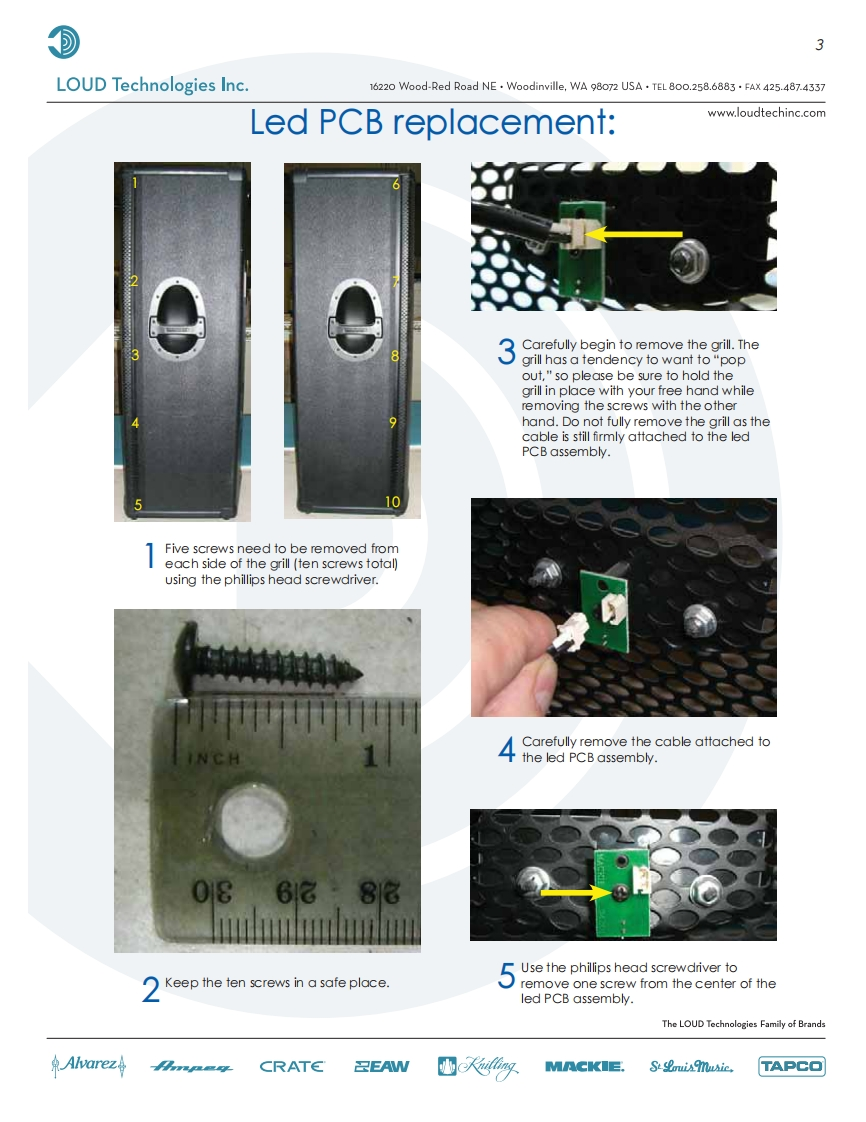 3

LOUD Technologies Inc.

16220 Wood-Red Road NE • Woodinville, WA 98072 USA • TEL 800.258.6883 • FAX 425.487.4337

www.loudtechinc.com

Led PCB replacement:

1
2
3
4
5

6
7
8
9
10

1 Five screws need to be removed from each side of the grill (ten screws total) using the phillips head screwdriver.

INCH 1

30 29 28

2 Keep the ten screws in a safe place.

3 Carefully begin to remove the grill. The grill has a tendency to want to "pop out," so please be sure to hold the grill in place with your free hand while removing the screws with the other hand. Do not fully remove the grill as the cable is still firmly attached to the led PCB assembly.

4 Carefully remove the cable attached to the led PCB assembly.

5 Use the phillips head screwdriver to remove one screw from the center of the led PCB assembly.

The LOUD Technologies Family of Brands

Alvarez Ampeg CRATE EAW Knilling MACKIE. St. Louis Music. TAPCO