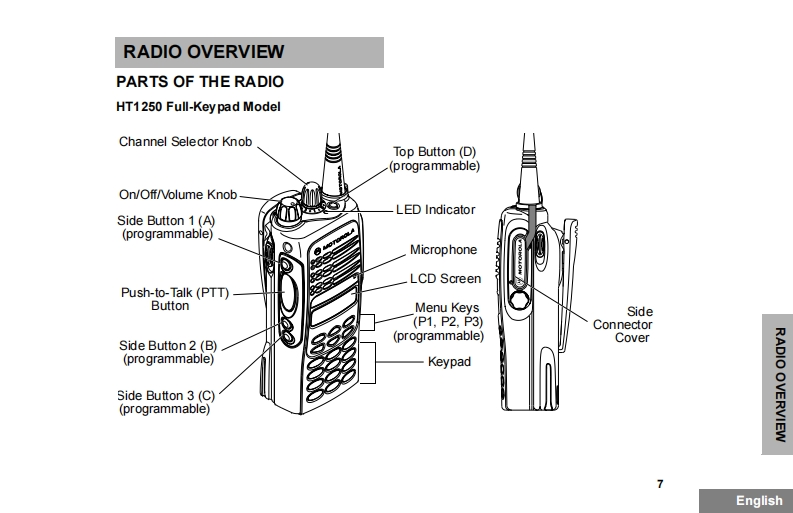 RADIO OVERVIEW

PARTS OF THE RADIO

HT1250 Full-Keypad Model

Channel Selector Knob

On/Off/Volume Knob

Side Button 1 (A)
(programmable)

Push-to-Talk (PTT)
Button

Side Button 2 (B)
(programmable)

Side Button 3 (C)
(programmable)

Top Button (D)
(programmable)

LED Indicator

Microphone

LCD Screen

Menu Keys
(P1, P2, P3)
(programmable)

Keypad

MOTOROLA

MOTOROLA

Side
Connector
Cover

RADIO OVERVIEW

7

English