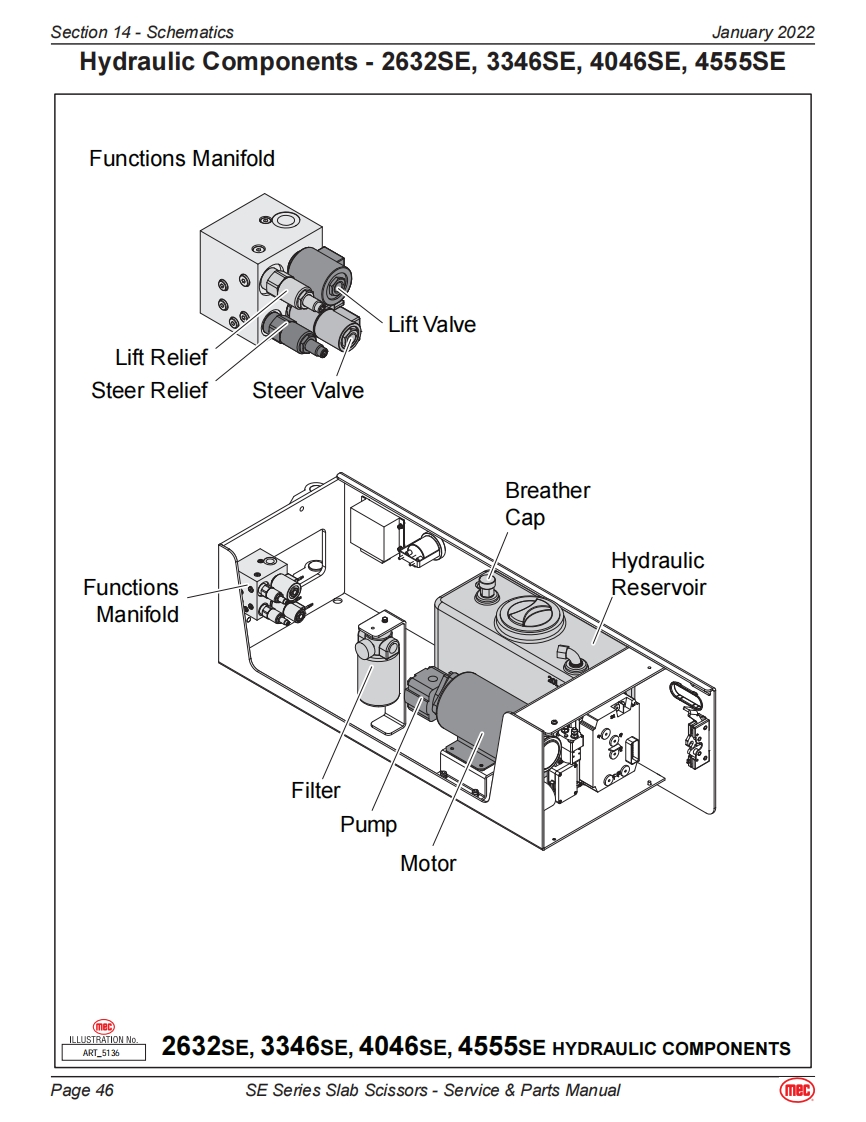 Section 14 - Schematics
January 2022

Hydraulic Components - 2632SE, 3346SE, 4046SE, 4555SE

Functions Manifold

Lift Valve

Lift Relief

Steer Relief

Steer Valve

Breather Cap

Hydraulic Reservoir

Functions Manifold

Filter

Pump

Motor

mec
ILLUSTRATION No.
ART_5136

2632SE, 3346SE, 4046SE, 4555SE HYDRAULIC COMPONENTS

Page 46
SE Series Slab Scissors - Service & Parts Manual
mec