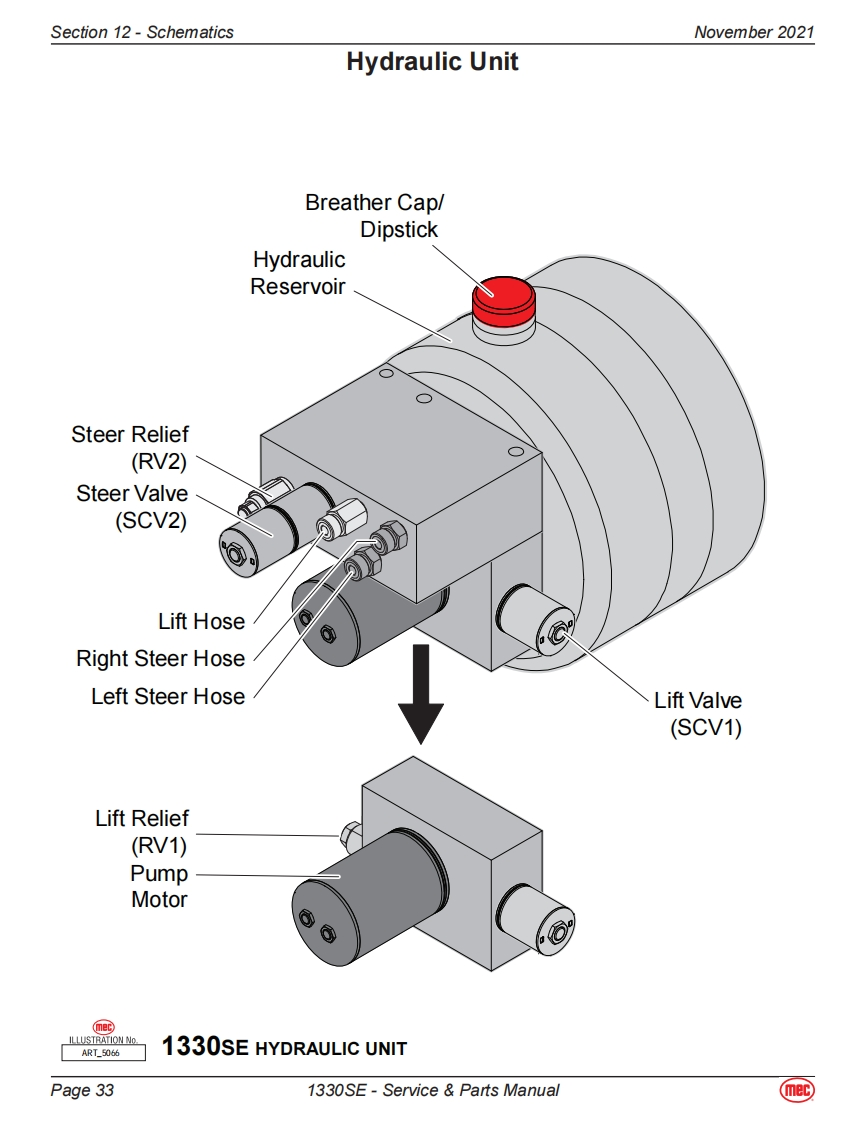 Section 12 - Schematics

November 2021

Hydraulic Unit

Breather Cap/ Dipstick

Hydraulic Reservoir

Steer Relief (RV2)

Steer Valve (SCV2)

Lift Hose

Right Steer Hose

Left Steer Hose

Lift Valve (SCV1)

Lift Relief (RV1)

Pump Motor

mec
ILLUSTRATION No.
ART_5066

1330SE HYDRAULIC UNIT

Page 33

1330SE - Service & Parts Manual

mec