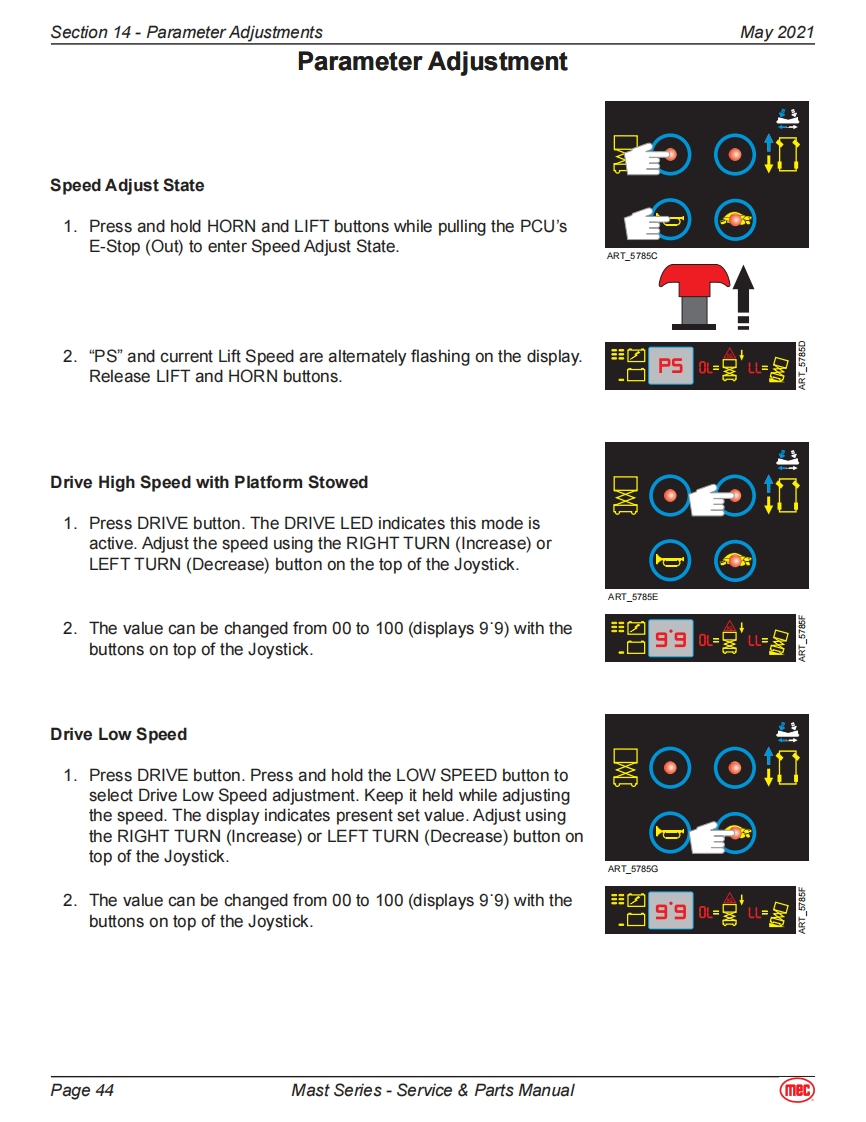 Section 14 - Parameter Adjustments May 2021

Parameter Adjustment

Speed Adjust State

1. Press and hold HORN and LIFT buttons while pulling the PCU's E-Stop (Out) to enter Speed Adjust State.

ART_5785C

2. "PS" and current Lift Speed are alternately flashing on the display. Release LIFT and HORN buttons.

PS OL= LL=

ART_5785D

Drive High Speed with Platform Stowed

1. Press DRIVE button. The DRIVE LED indicates this mode is active. Adjust the speed using the RIGHT TURN (Increase) or LEFT TURN (Decrease) button on the top of the Joystick.

ART_5785E

2. The value can be changed from 00 to 100 (displays 9˙9) with the buttons on top of the Joystick.

9˙9 OL= LL=

ART_5785F

Drive Low Speed

1. Press DRIVE button. Press and hold the LOW SPEED button to select Drive Low Speed adjustment. Keep it held while adjusting the speed. The display indicates present set value. Adjust using the RIGHT TURN (Increase) or LEFT TURN (Decrease) button on top of the Joystick.

ART_5785G

2. The value can be changed from 00 to 100 (displays 9˙9) with the buttons on top of the Joystick.

9˙9 OL= LL=

ART_5785F

Page 44 Mast Series - Service & Parts Manual mec