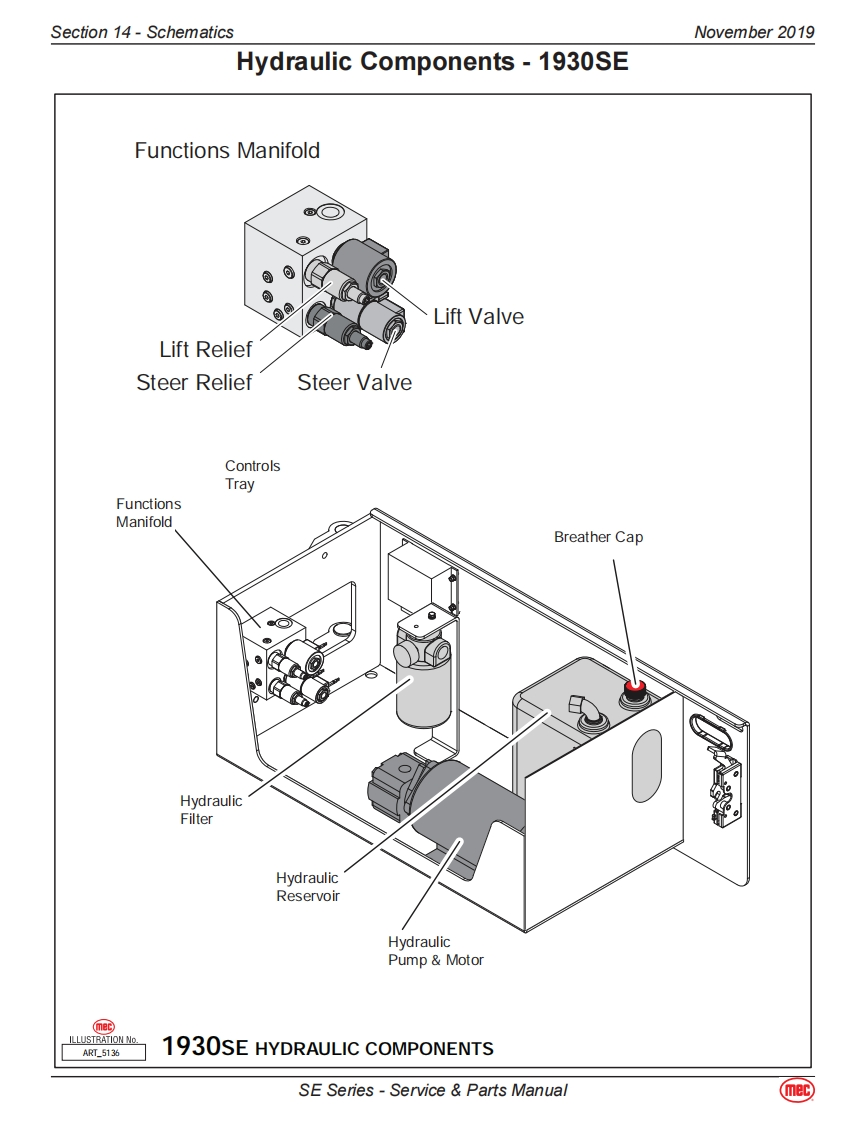 Section 14 - Schematics

November 2019

Hydraulic Components - 1930SE

Functions Manifold

Lift Valve

Lift Relief

Steer Relief

Steer Valve

Controls Tray

Functions Manifold

Breather Cap

Hydraulic Filter

Hydraulic Reservoir

Hydraulic Pump & Motor

mec

ILLUSTRATION No.
ART_5136

1930SE HYDRAULIC COMPONENTS

SE Series - Service & Parts Manual

mec