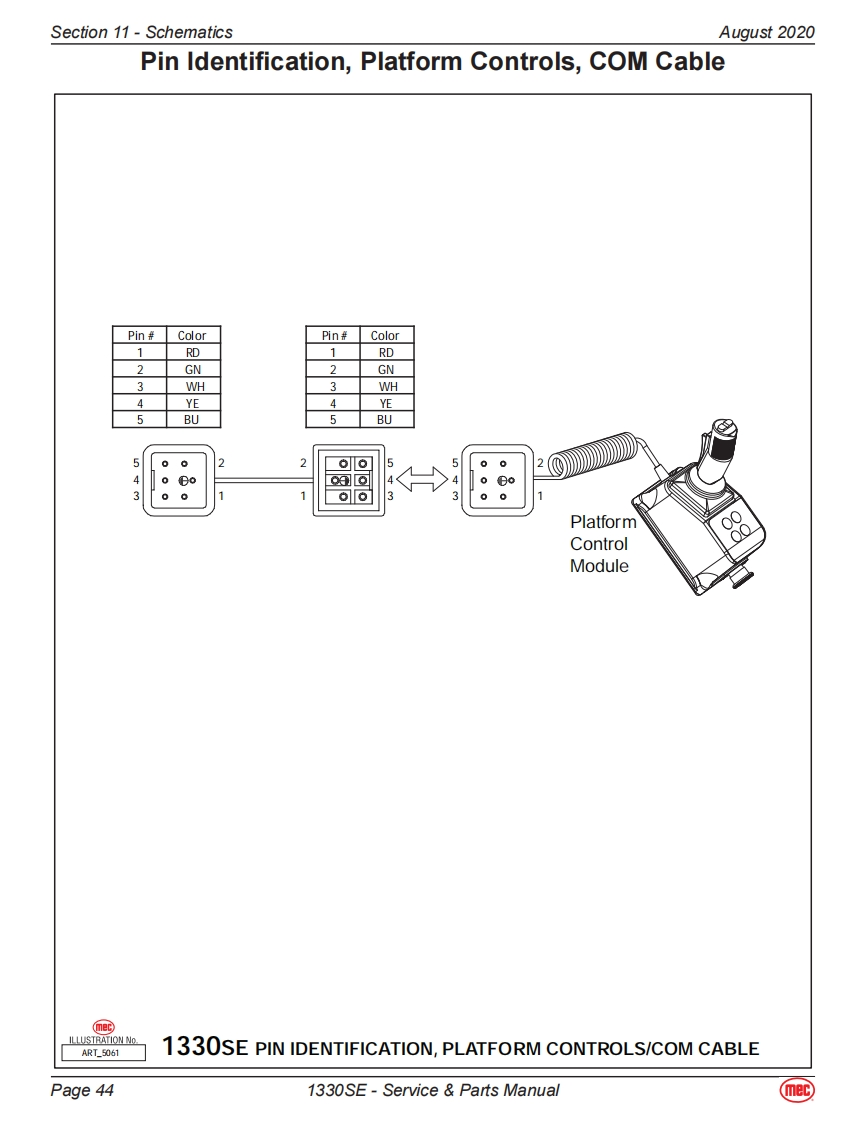 Section 11 - Schematics

August 2020

Pin Identification, Platform Controls, COM Cable

| Pin # | Color |
|---|---|
| 1 | RD |
| 2 | GN |
| 3 | WH |
| 4 | YE |
| 5 | BU |

| Pin # | Color |
|---|---|
| 1 | RD |
| 2 | GN |
| 3 | WH |
| 4 | YE |
| 5 | BU |

5 4 3 2 1

2 1 5 4 3

5 4 3 2 1

Platform Control Module

mec ILLUSTRATION No. ART_5061

1330SE PIN IDENTIFICATION, PLATFORM CONTROLS/COM CABLE

Page 44

1330SE - Service & Parts Manual

mec