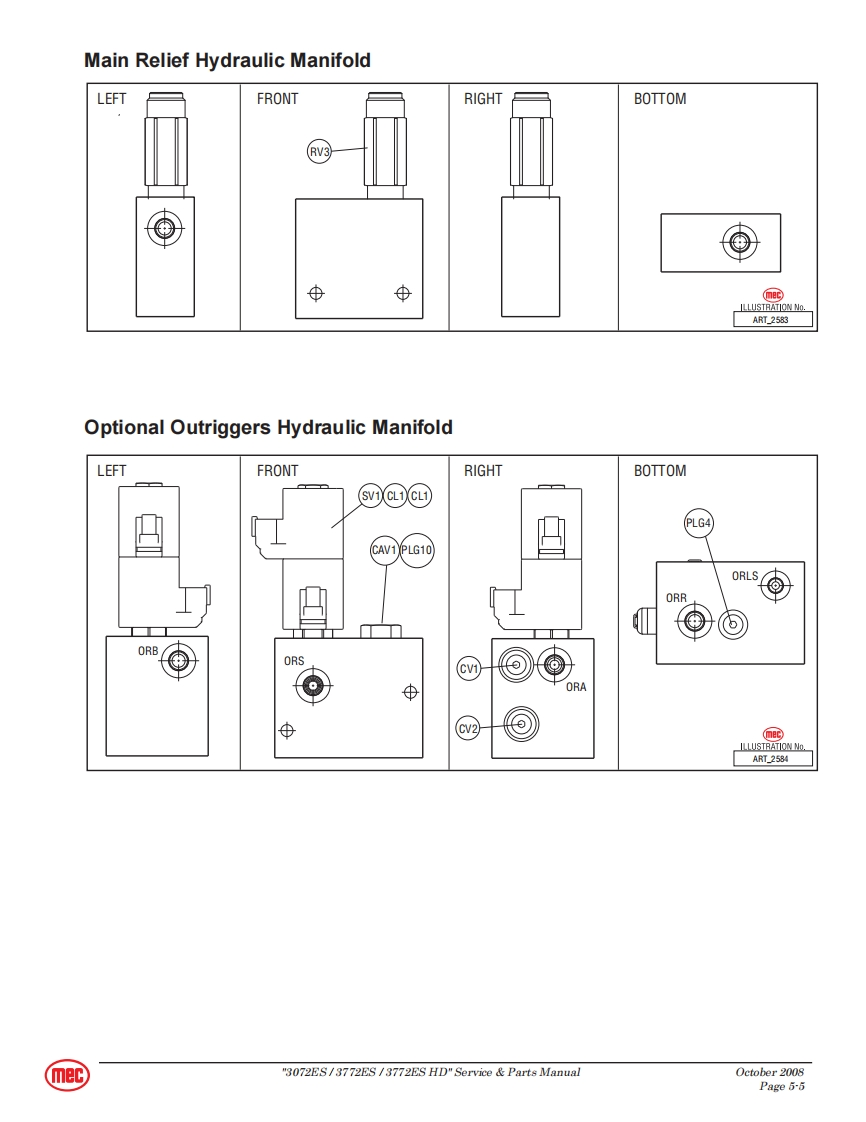 Main Relief Hydraulic Manifold

LEFT

FRONT

RV3

RIGHT

BOTTOM

mec
ILLUSTRATION No.
ART_2583

Optional Outriggers Hydraulic Manifold

LEFT

ORB

FRONT

SV1 CL1 CL1

CAV1 PLG10

ORS

RIGHT

CV1

ORA

CV2

BOTTOM

PLG4

ORLS

ORR

mec
ILLUSTRATION No.
ART_2584

mec

"3072ES / 3772ES / 3772ES HD" Service & Parts Manual

October 2008
Page 5-5