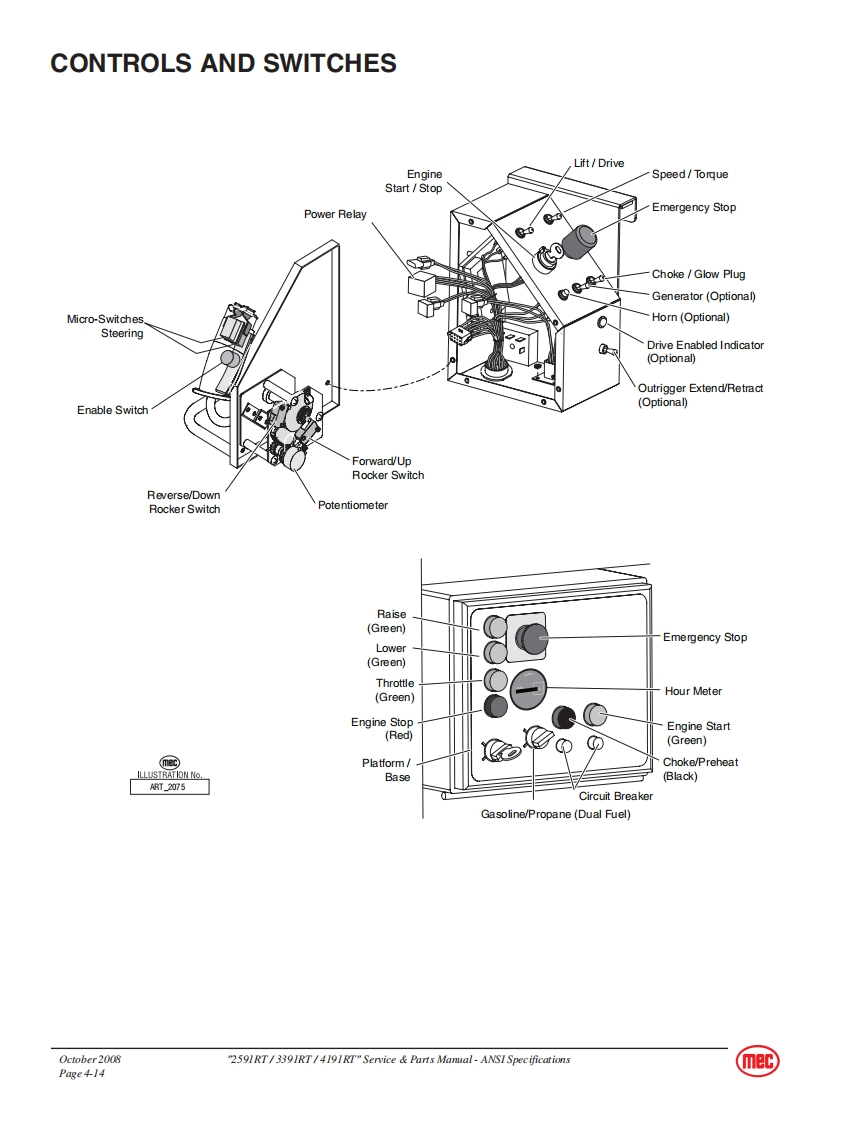 CONTROLS AND SWITCHES

Engine Start / Stop

Lift / Drive

Speed / Torque

Emergency Stop

Power Relay

Choke / Glow Plug

Generator (Optional)

Horn (Optional)

Drive Enabled Indicator (Optional)

Outrigger Extend/Retract (Optional)

Micro-Switches Steering

Enable Switch

Forward/Up Rocker Switch

Reverse/Down Rocker Switch

Potentiometer

Raise (Green)

Lower (Green)

Throttle (Green)

Engine Stop (Red)

Platform / Base

Emergency Stop

Hour Meter

Engine Start (Green)

Choke/Preheat (Black)

Circuit Breaker

Gasoline/Propane (Dual Fuel)

mec
ILLUSTRATION No.
ART_2075

October 2008
Page 4-14

"2591RT / 3391RT / 4191RT" Service & Parts Manual - ANSI Specifications

mec