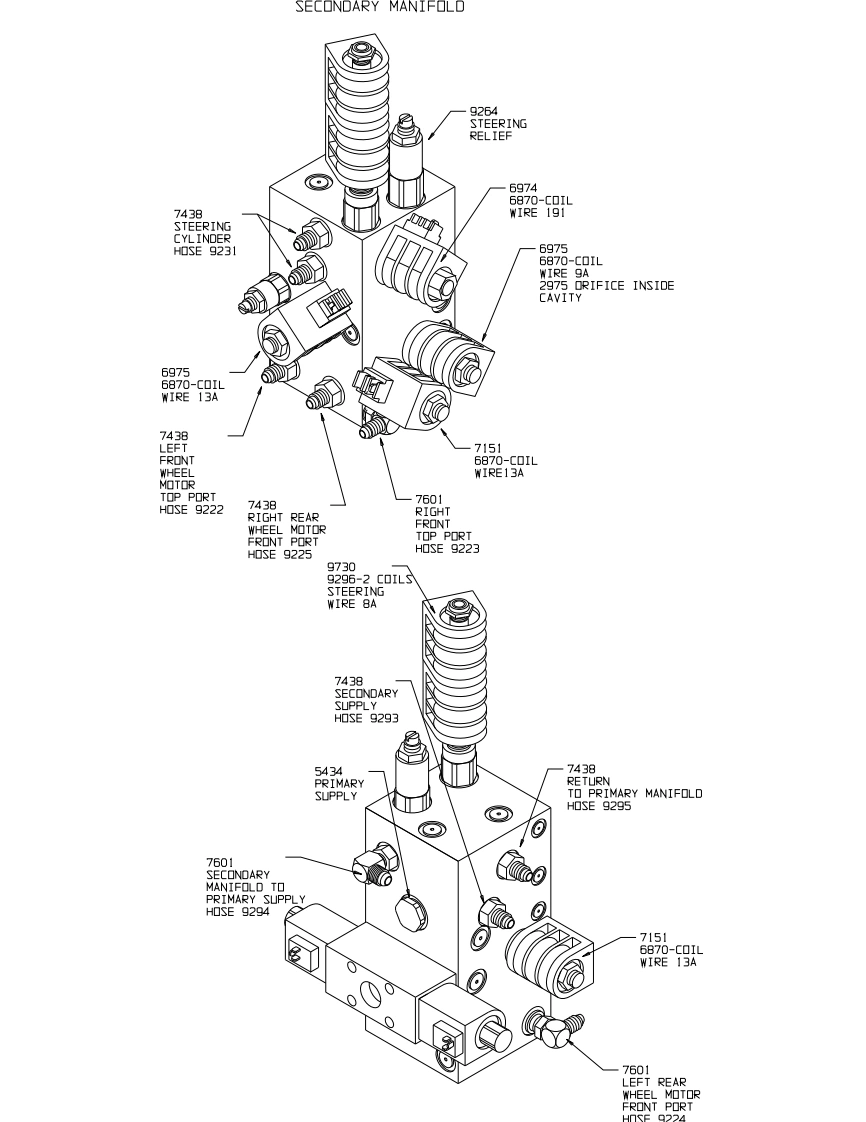 SECONDARY MANIFOLD

9264
STEERING
RELIEF

6974
6870-COIL
WIRE 191

7438
STEERING
CYLINDER
HOSE 9231

6975
6870-COIL
WIRE 9A
2975 ORIFICE INSIDE
CAVITY

6975
6870-COIL
WIRE 13A

7438
LEFT
FRONT
WHEEL
MOTOR
TOP PORT
HOSE 9222

7151
6870-COIL
WIRE13A

7438
RIGHT REAR
WHEEL MOTOR
FRONT PORT
HOSE 9225

7601
RIGHT
FRONT
TOP PORT
HOSE 9223

9730
9296-2 COILS
STEERING
WIRE 8A

7438
SECONDARY
SUPPLY
HOSE 9293

5434
PRIMARY
SUPPLY

7438
RETURN
TO PRIMARY MANIFOLD
HOSE 9295

7601
SECONDARY
MANIFOLD TO
PRIMARY SUPPLY
HOSE 9294

7151
6870-COIL
WIRE 13A

7601
LEFT REAR
WHEEL MOTOR
FRONT PORT
HOSE 9224