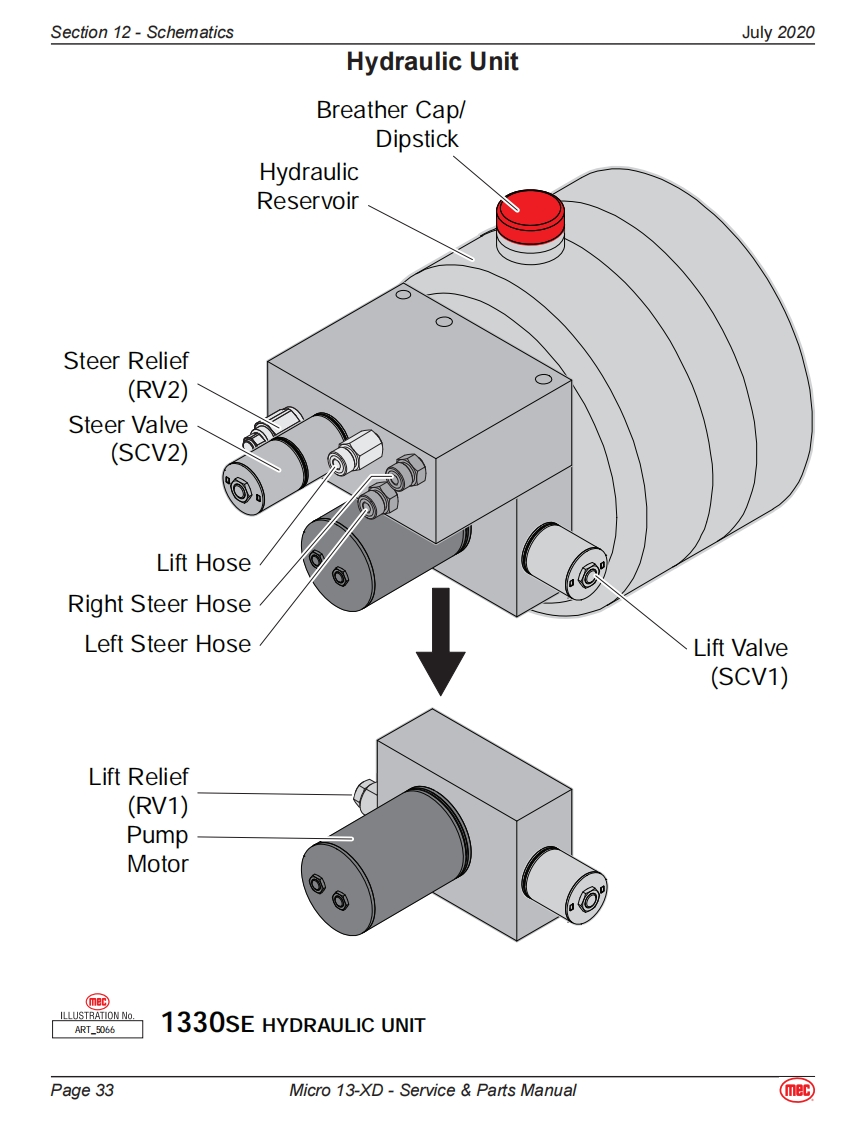 Section 12 - Schematics July 2020

Hydraulic Unit

Breather Cap/ Dipstick

Hydraulic Reservoir

Steer Relief (RV2)

Steer Valve (SCV2)

Lift Hose

Right Steer Hose

Left Steer Hose

Lift Valve (SCV1)

Lift Relief (RV1)

Pump Motor

mec
ILLUSTRATION No.
ART_5066

1330SE HYDRAULIC UNIT

Page 33 Micro 13-XD - Service & Parts Manual mec