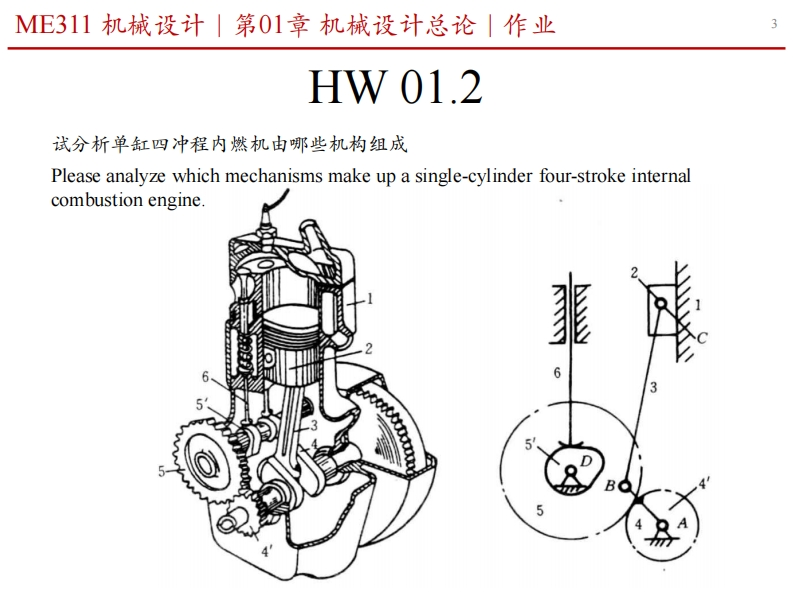 ME311 机械设计 | 第01章 机械设计总论 | 作业

3

HW 01.2

试分析单缸四冲程内燃机由哪些机构组成

Please analyze which mechanisms make up a single-cylinder four-stroke internal combustion engine.

1
2
6
5′
3
4
5
4′

2
1
C
6
3
5′
D
B
4′
5
4
A