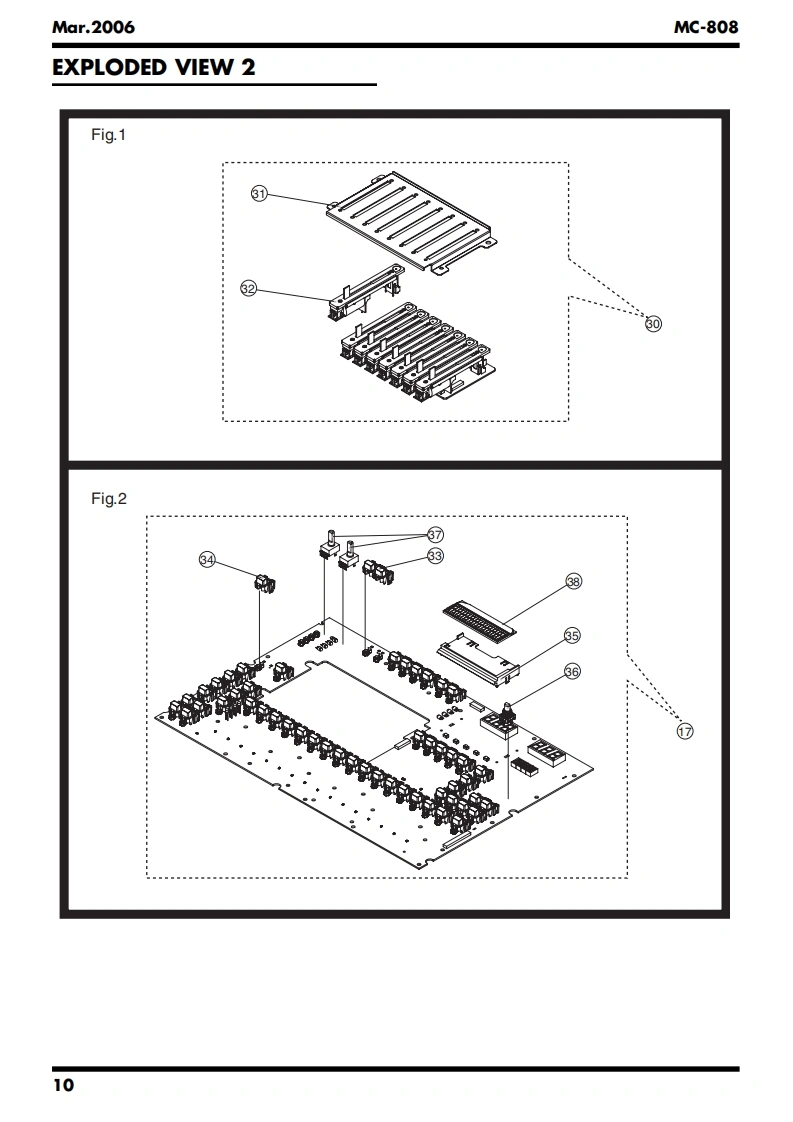 Mar.2006

MC-808

EXPLODED VIEW 2

Fig.1

31

32

30

Fig.2

37

34

33

38

35

36

17

10