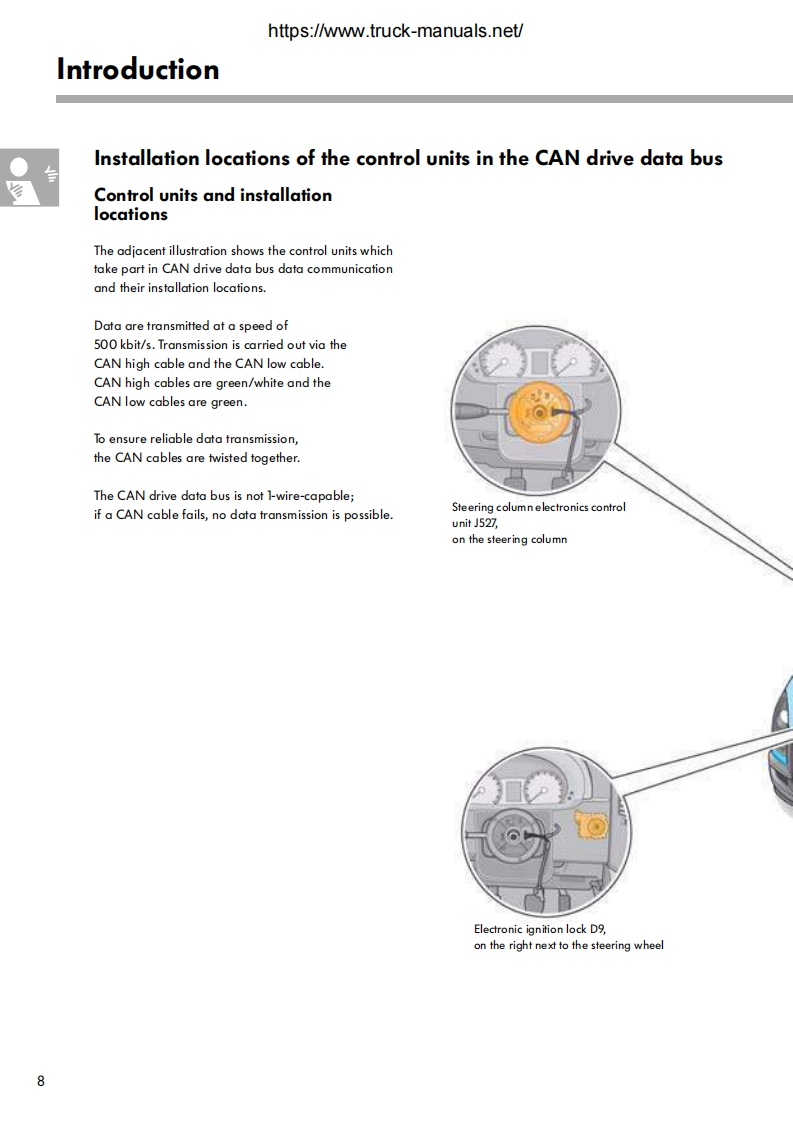 https://www.truck-manuals.net/

Introduction

Installation locations of the control units in the CAN drive data bus

Control units and installation locations

The adjacent illustration shows the control units which take part in CAN drive data bus data communication and their installation locations.

Data are transmitted at a speed of 500 kbit/s. Transmission is carried out via the CAN high cable and the CAN low cable. CAN high cables are green/white and the CAN low cables are green.

To ensure reliable data transmission, the CAN cables are twisted together.

The CAN drive data bus is not 1-wire-capable; if a CAN cable fails, no data transmission is possible.

Steering column electronics control unit J527, on the steering column

Electronic ignition lock D9, on the right next to the steering wheel

8