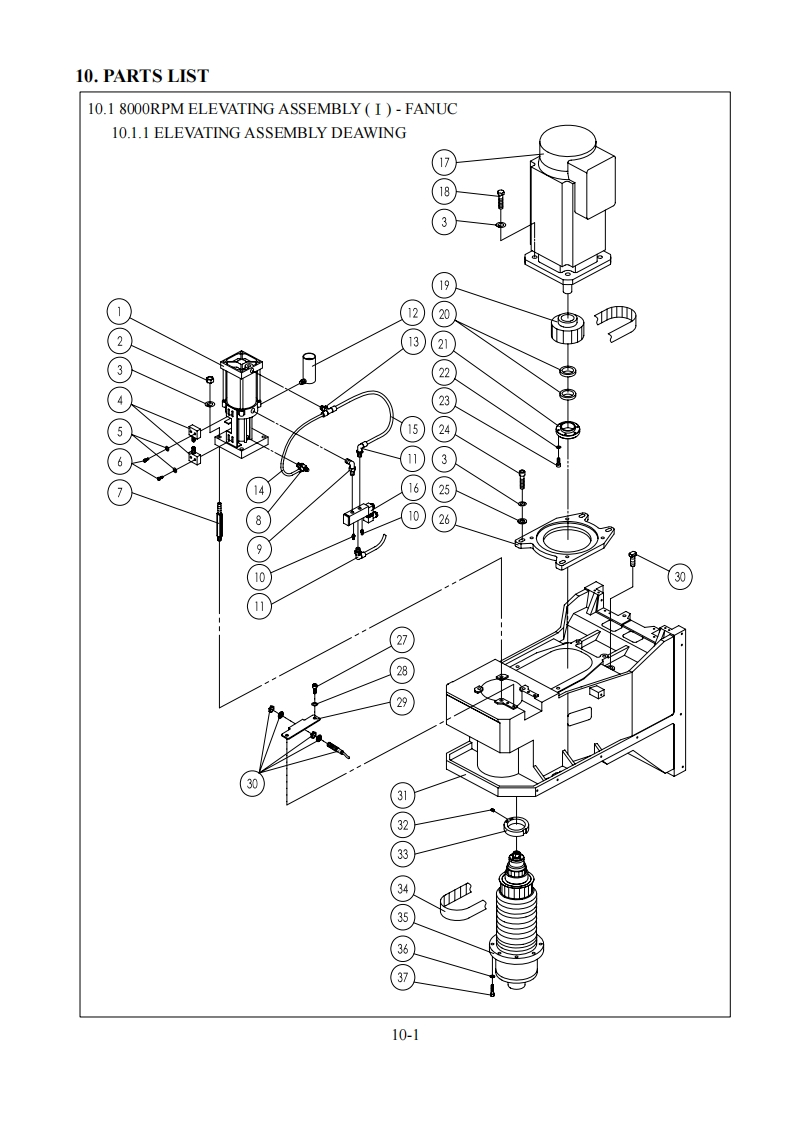 10. PARTS LIST

10.1 8000RPM ELEVATING ASSEMBLY ( I ) - FANUC

10.1.1 ELEVATING ASSEMBLY DEAWING

17
18
3
19
20
21
22
23
24
3
25
26
30
1
2
3
4
5
6
7
12
13
15
11
16
10
14
8
9
10
11
27
28
29
30
31
32
33
34
35
36
37

10-1