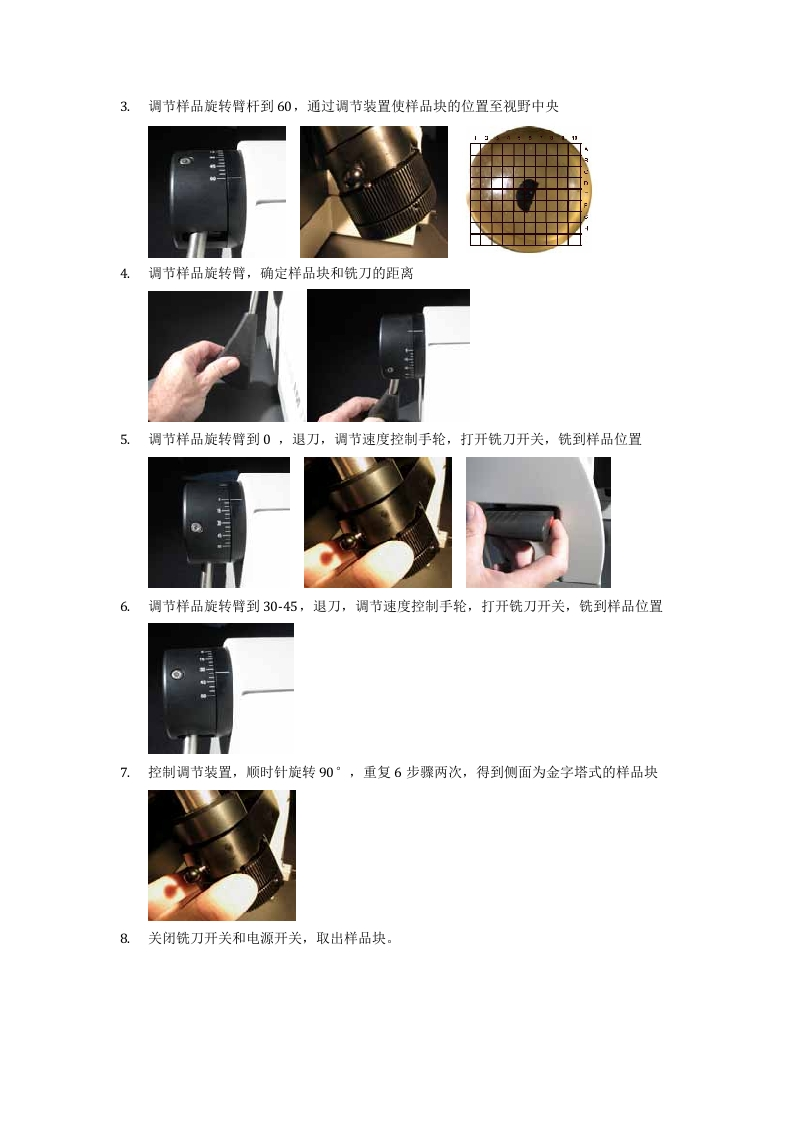 3. 调节样品旋转臂杆到 60，通过调节装置使样品块的位置至视野中央

4. 调节样品旋转臂，确定样品块和铣刀的距离

5. 调节样品旋转臂到 0 ，退刀，调节速度控制手轮，打开铣刀开关，铣到样品位置

6. 调节样品旋转臂到 30-45，退刀，调节速度控制手轮，打开铣刀开关，铣到样品位置

7. 控制调节装置，顺时针旋转 90°，重复 6 步骤两次，得到侧面为金字塔式的样品块

8. 关闭铣刀开关和电源开关，取出样品块。