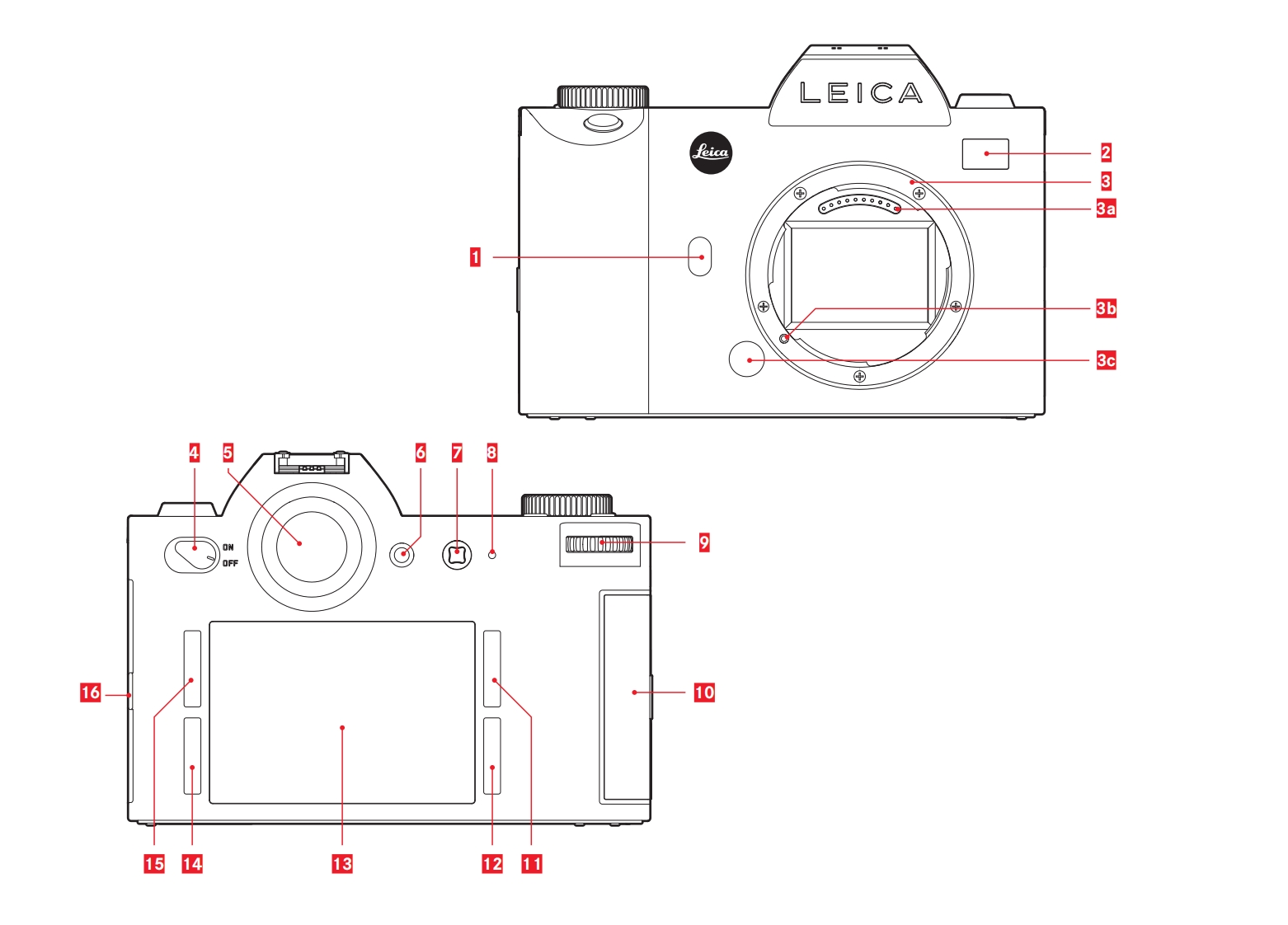 LEICA

Leica

2

3

3a

1

3b

3c

4

5

6

7

8

ON

OFF

9

16

10

15

14

13

12

11