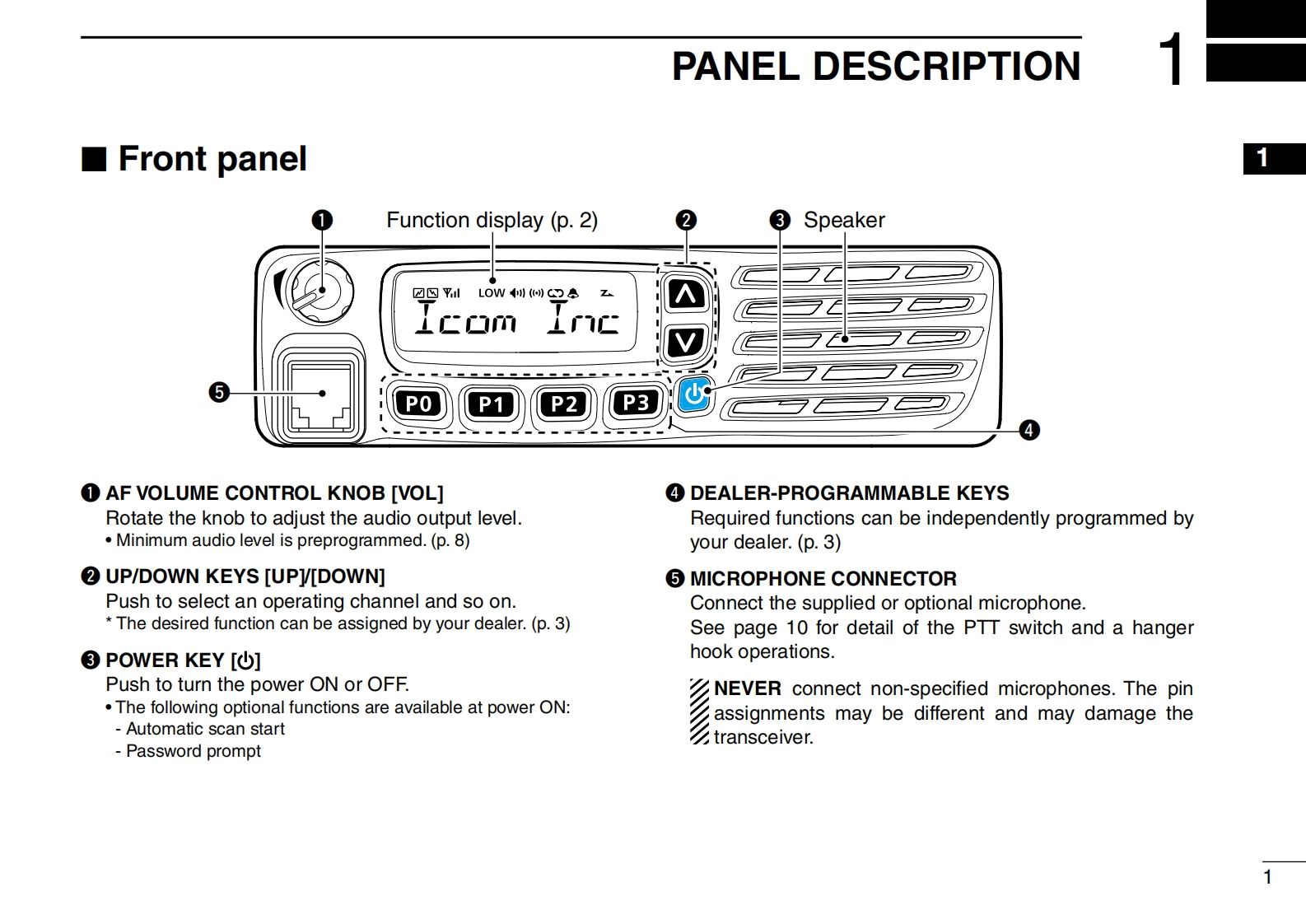 PANEL DESCRIPTION 1

1

■ Front panel

❶ Function display (p. 2) ❷ ❸ Speaker

LOW

Icom Inc

P0 P1 P2 P3

❺

❹

❶ AF VOLUME CONTROL KNOB [VOL]
Rotate the knob to adjust the audio output level.
• Minimum audio level is preprogrammed. (p. 8)

❷ UP/DOWN KEYS [UP]/[DOWN]
Push to select an operating channel and so on.
* The desired function can be assigned by your dealer. (p. 3)

❸ POWER KEY [⏻]
Push to turn the power ON or OFF.
• The following optional functions are available at power ON:
- Automatic scan start
- Password prompt

❹ DEALER-PROGRAMMABLE KEYS
Required functions can be independently programmed by your dealer. (p. 3)

❺ MICROPHONE CONNECTOR
Connect the supplied or optional microphone.
See page 10 for detail of the PTT switch and a hanger hook operations.

NEVER connect non-specified microphones. The pin assignments may be different and may damage the transceiver.

1