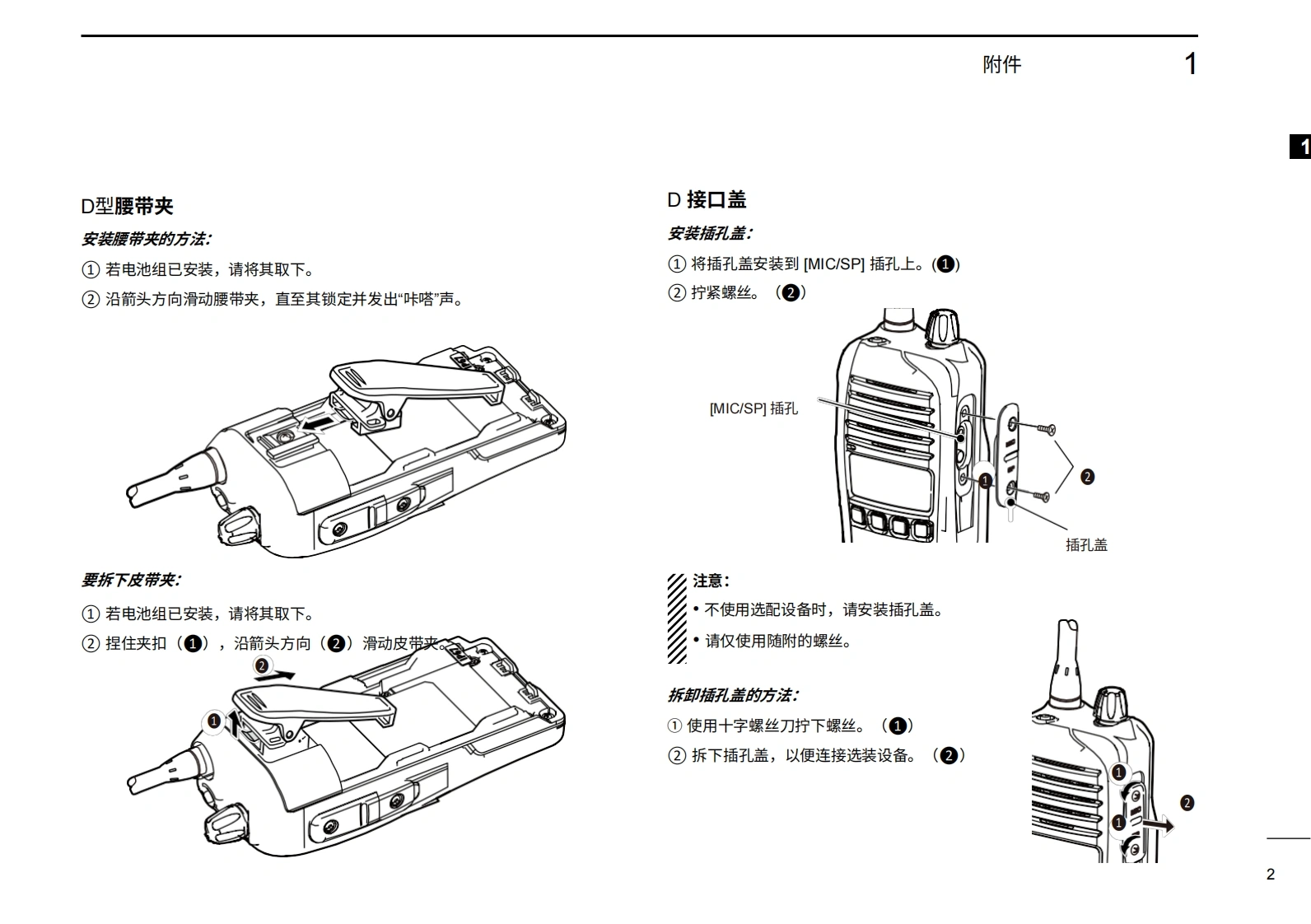 附件 1

1

D型腰带夹

安装腰带夹的方法:

① 若电池组已安装，请将其取下。

② 沿箭头方向滑动腰带夹，直至其锁定并发出“咔嗒”声。

要拆下皮带夹:

① 若电池组已安装，请将其取下。

② 捏住夹扣（❶），沿箭头方向（❷）滑动皮带夹。

❷

❶

D 接口盖

安装插孔盖:

① 将插孔盖安装到 [MIC/SP] 插孔上。(❶)

② 拧紧螺丝。（❷）

[MIC/SP] 插孔

❶

❷

插孔盖

注意:

• 不使用选配设备时，请安装插孔盖。

• 请仅使用随附的螺丝。

拆卸插孔盖的方法:

① 使用十字螺丝刀拧下螺丝。（❶）

② 拆下插孔盖，以便连接选装设备。（❷）

❶

❶

❷

2