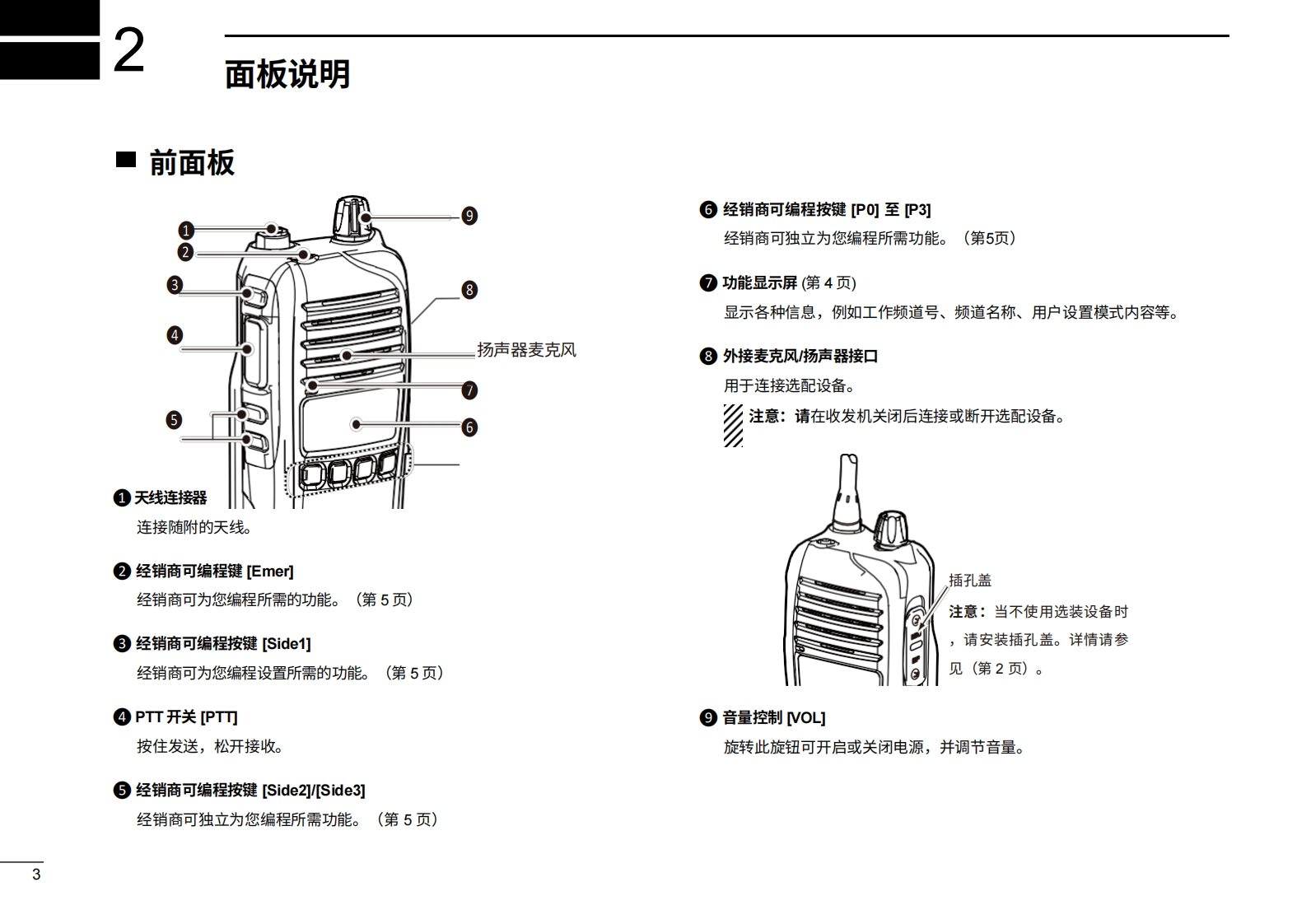 2

面板说明

■ 前面板

❶ ❷ ❸ ❹ ❺ ❾ ❽ 扬声器麦克风 ❼ ❻

❶ 天线连接器
连接随附的天线。

❷ 经销商可编程键 [Emer]
经销商可为您编程所需的功能。（第 5 页）

❸ 经销商可编程按键 [Side1]
经销商可为您编程设置所需的功能。（第 5 页）

❹ PTT 开关 [PTT]
按住发送，松开接收。

❺ 经销商可编程按键 [Side2]/[Side3]
经销商可独立为您编程所需功能。（第 5 页）

❻ 经销商可编程按键 [P0] 至 [P3]
经销商可独立为您编程所需功能。（第5页）

❼ 功能显示屏 (第 4 页)
显示各种信息，例如工作频道号、频道名称、用户设置模式内容等。

❽ 外接麦克风/扬声器接口
用于连接选配设备。

注意：请在收发机关闭后连接或断开选配设备。

插孔盖
注意：当不使用选装设备时，请安装插孔盖。详情请参见（第 2 页）。

❾ 音量控制 [VOL]
旋转此旋钮可开启或关闭电源，并调节音量。

3