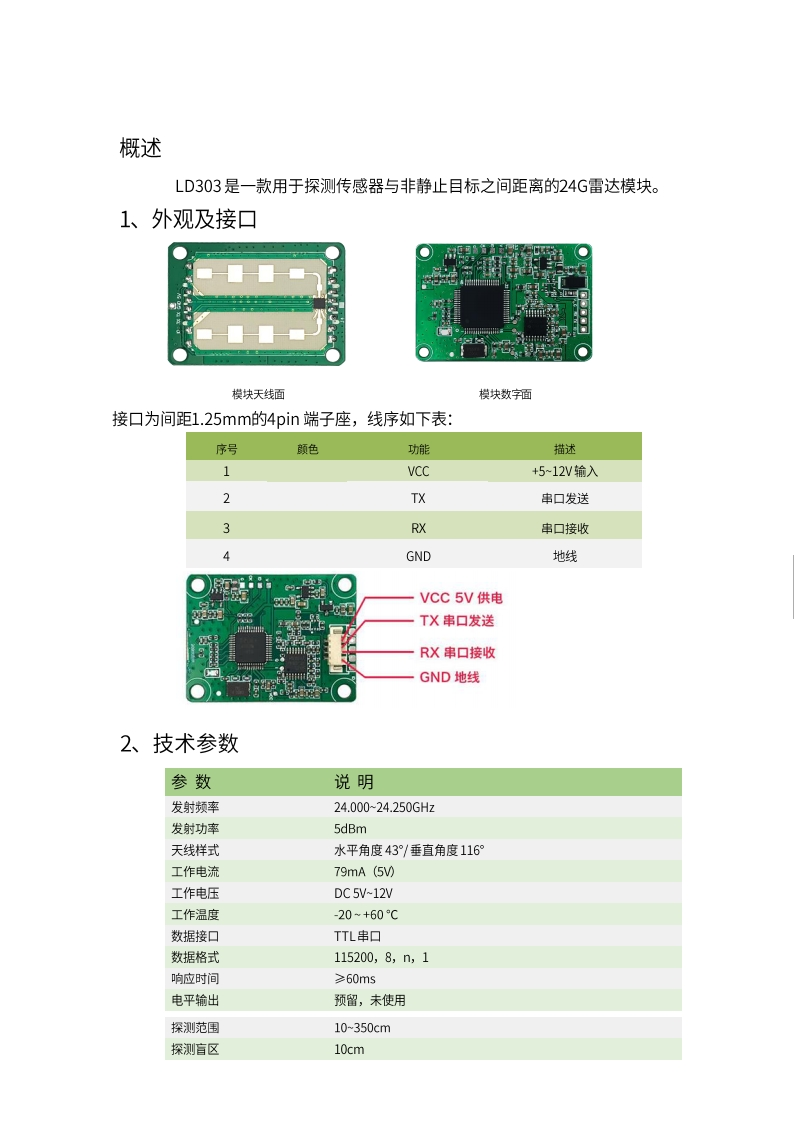 概述

LD303 是一款用于探测传感器与非静止目标之间距离的24G雷达模块。

1、外观及接口

模块天线面

模块数字面

接口为间距1.25mm的4pin 端子座，线序如下表：

| 序号 | 颜色 | 功能 | 描述 |
|---|---|---|---|
| 1 | | VCC | +5~12V 输入 |
| 2 | | TX | 串口发送 |
| 3 | | RX | 串口接收 |
| 4 | | GND | 地线 |

VCC 5V 供电
TX 串口发送
RX 串口接收
GND 地线

2、技术参数

| 参 数 | 说 明 |
|---|---|
| 发射频率 | 24.000~24.250GHz |
| 发射功率 | 5dBm |
| 天线样式 | 水平角度 43°/ 垂直角度 116° |
| 工作电流 | 79mA（5V） |
| 工作电压 | DC 5V~12V |
| 工作温度 | -20 ~ +60 °C |
| 数据接口 | TTL 串口 |
| 数据格式 | 115200，8，n，1 |
| 响应时间 | ≥60ms |
| 电平输出 | 预留，未使用 |
| 探测范围 | 10~350cm |
| 探测盲区 | 10cm |