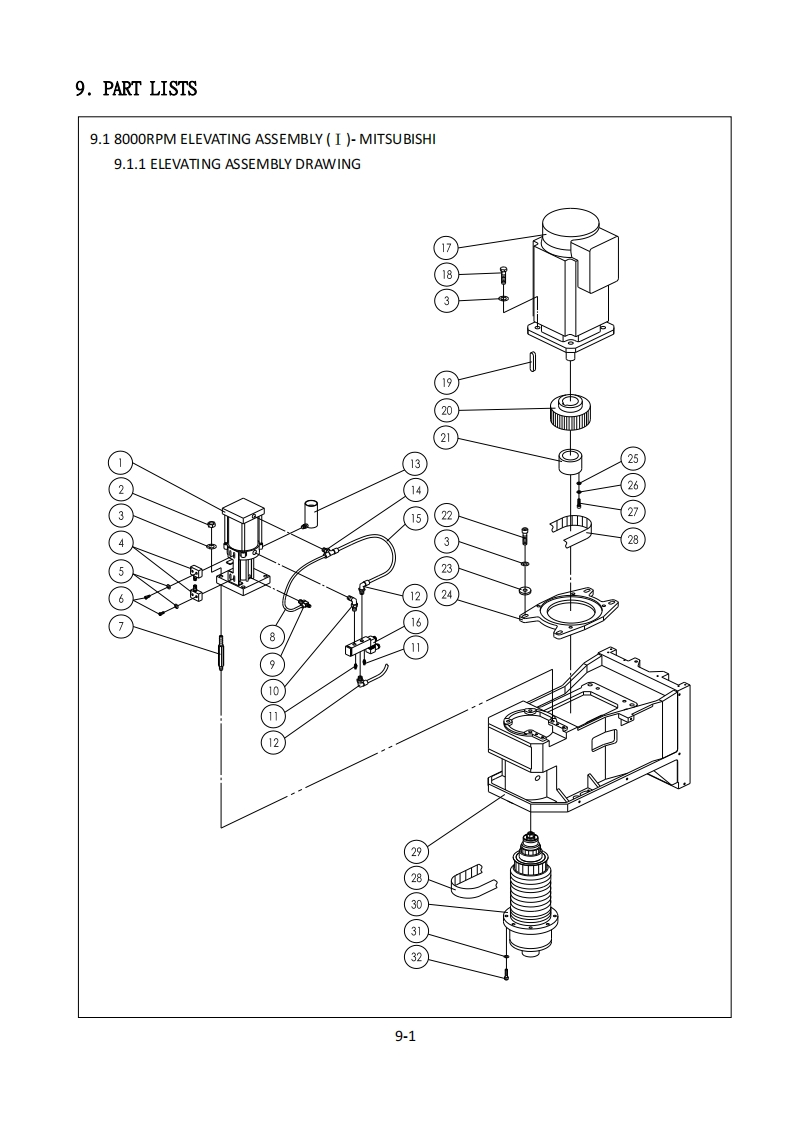 9. PART LISTS

9.1 8000RPM ELEVATING ASSEMBLY ( I )- MITSUBISHI

9.1.1 ELEVATING ASSEMBLY DRAWING

17
18
3
19
20
21
25
26
27
28
22
3
23
24
1
2
3
4
5
6
7
13
14
15
12
16
11
8
9
10
11
12
29
28
30
31
32

9-1