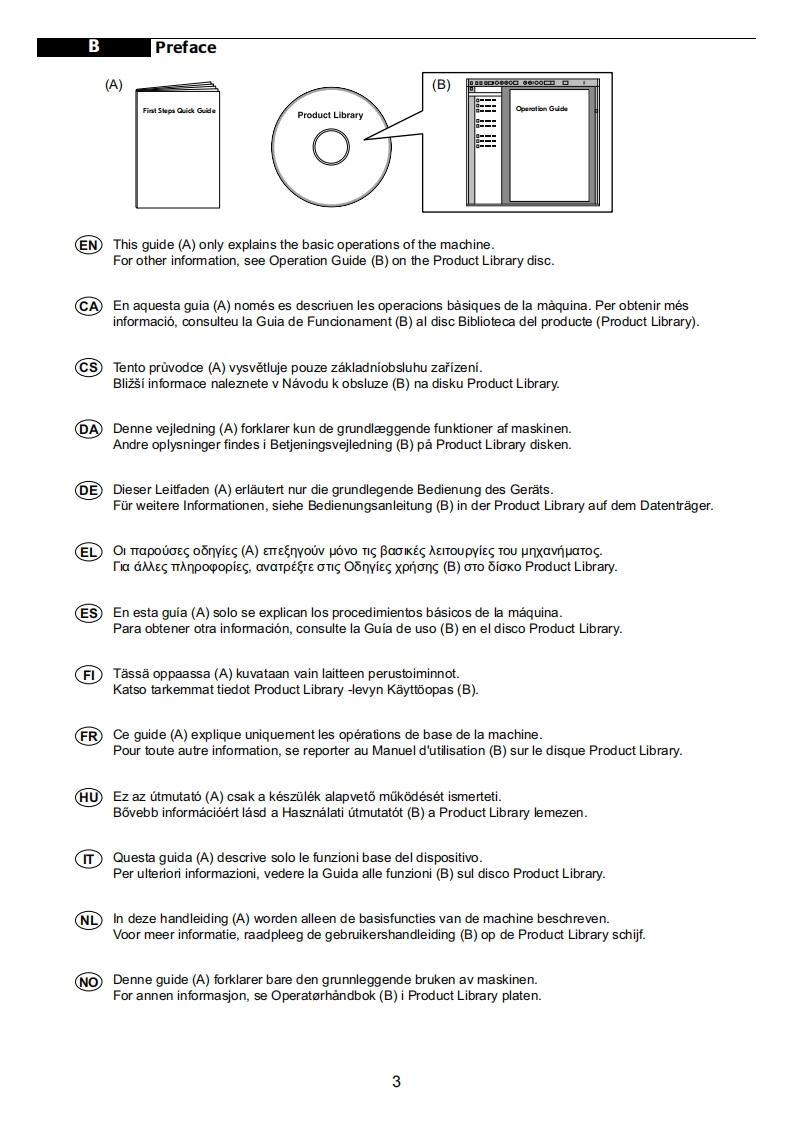 B Preface

(A)

First Steps Quick Guide

Product Library

(B)

Operation Guide

EN This guide (A) only explains the basic operations of the machine. For other information, see Operation Guide (B) on the Product Library disc.

CA En aquesta guia (A) només es descriuen les operacions bàsiques de la màquina. Per obtenir més informació, consulteu la Guia de Funcionament (B) al disc Biblioteca del producte (Product Library).

CS Tento průvodce (A) vysvětluje pouze základníobsluhu zařízení. Bližší informace naleznete v Návodu k obsluze (B) na disku Product Library.

DA Denne vejledning (A) forklarer kun de grundlæggende funktioner af maskinen. Andre oplysninger findes i Betjeningsvejledning (B) på Product Library disken.

DE Dieser Leitfaden (A) erläutert nur die grundlegende Bedienung des Geräts. Für weitere Informationen, siehe Bedienungsanleitung (B) in der Product Library auf dem Datenträger.

EL Οι παρούσες οδηγίες (A) επεξηγούν μόνο τις βασικές λειτουργίες του μηχανήματος. Για άλλες πληροφορίες, ανατρέξτε στις Οδηγίες χρήσης (B) στο δίσκο Product Library.

ES En esta guía (A) solo se explican los procedimientos básicos de la máquina. Para obtener otra información, consulte la Guía de uso (B) en el disco Product Library.

FI Tässä oppaassa (A) kuvataan vain laitteen perustoiminnot. Katso tarkemmat tiedot Product Library -levyn Käyttöopas (B).

FR Ce guide (A) explique uniquement les opérations de base de la machine. Pour toute autre information, se reporter au Manuel d'utilisation (B) sur le disque Product Library.

HU Ez az útmutató (A) csak a készülék alapvető működését ismerteti. Bővebb információért lásd a Használati útmutatót (B) a Product Library lemezen.

IT Questa guida (A) descrive solo le funzioni base del dispositivo. Per ulteriori informazioni, vedere la Guida alle funzioni (B) sul disco Product Library.

NL In deze handleiding (A) worden alleen de basisfuncties van de machine beschreven. Voor meer informatie, raadpleeg de gebruikershandleiding (B) op de Product Library schijf.

NO Denne guide (A) forklarer bare den grunnleggende bruken av maskinen. For annen informasjon, se Operatørhåndbok (B) i Product Library platen.

3