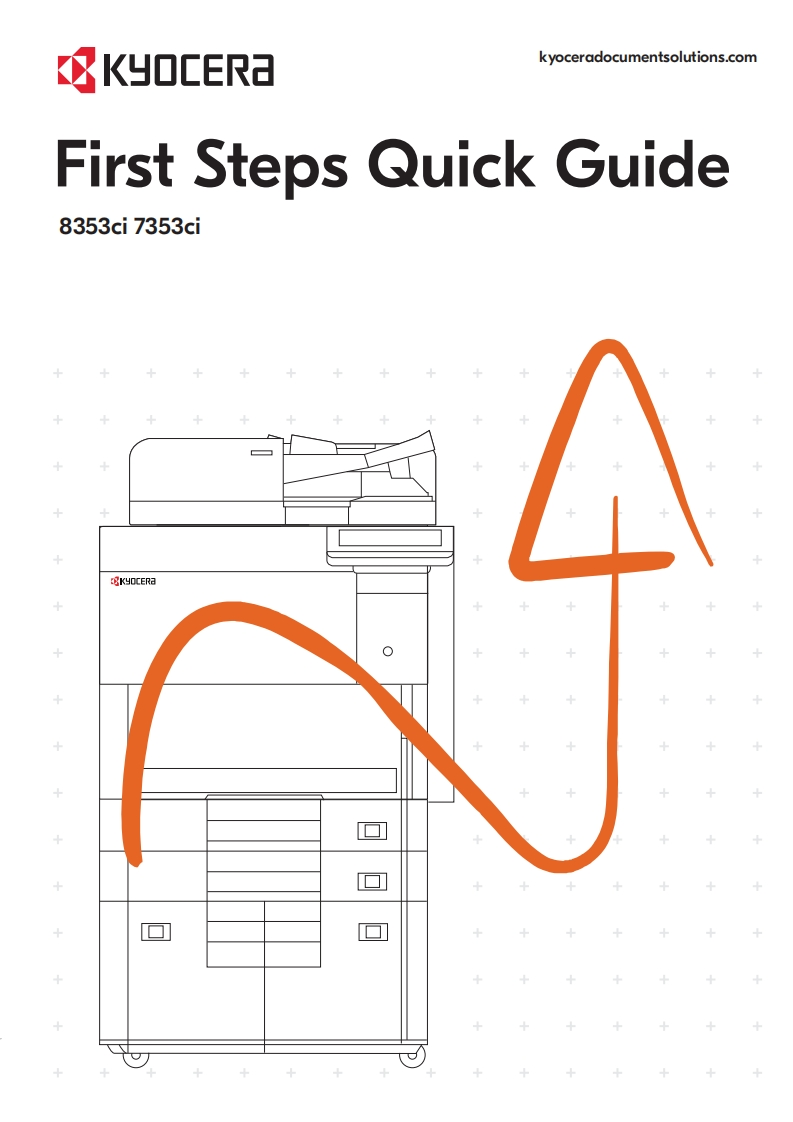 KYOCERA

kyoceradocumentsolutions.com

First Steps Quick Guide

8353ci 7353ci

KYOCERA