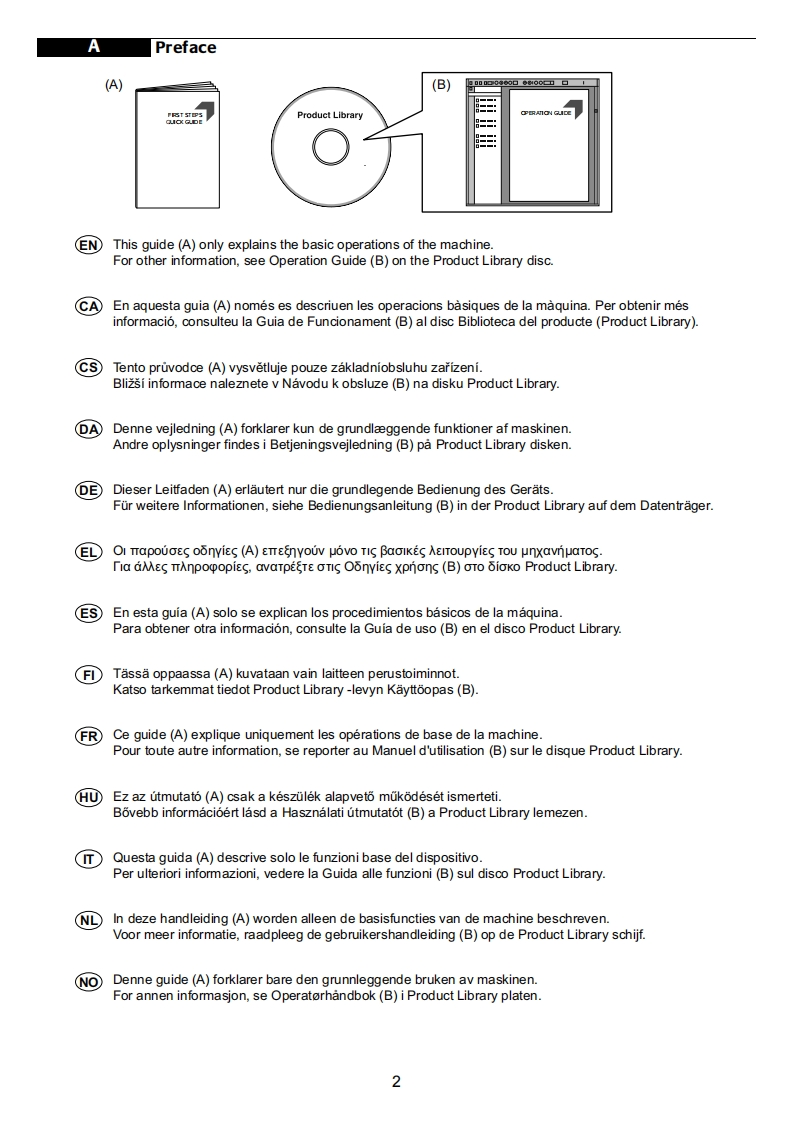 A Preface

(A)

FIRST STEPS QUICK GUIDE

Product Library

(B)

OPERATION GUIDE

EN This guide (A) only explains the basic operations of the machine.
For other information, see Operation Guide (B) on the Product Library disc.

CA En aquesta guia (A) només es descriuen les operacions bàsiques de la màquina. Per obtenir més informació, consulteu la Guia de Funcionament (B) al disc Biblioteca del producte (Product Library).

CS Tento průvodce (A) vysvětluje pouze základníobsluhu zařízení.
Bližší informace naleznete v Návodu k obsluze (B) na disku Product Library.

DA Denne vejledning (A) forklarer kun de grundlæggende funktioner af maskinen.
Andre oplysninger findes i Betjeningsvejledning (B) på Product Library disken.

DE Dieser Leitfaden (A) erläutert nur die grundlegende Bedienung des Geräts.
Für weitere Informationen, siehe Bedienungsanleitung (B) in der Product Library auf dem Datenträger.

EL Οι παρούσες οδηγίες (A) επεξηγούν μόνο τις βασικές λειτουργίες του μηχανήματος.
Για άλλες πληροφορίες, ανατρέξτε στις Οδηγίες χρήσης (B) στο δίσκο Product Library.

ES En esta guía (A) solo se explican los procedimientos básicos de la máquina.
Para obtener otra información, consulte la Guía de uso (B) en el disco Product Library.

FI Tässä oppaassa (A) kuvataan vain laitteen perustoiminnot.
Katso tarkemmat tiedot Product Library -levyn Käyttöopas (B).

FR Ce guide (A) explique uniquement les opérations de base de la machine.
Pour toute autre information, se reporter au Manuel d'utilisation (B) sur le disque Product Library.

HU Ez az útmutató (A) csak a készülék alapvető működését ismerteti.
Bővebb információért lásd a Használati útmutatót (B) a Product Library lemezen.

IT Questa guida (A) descrive solo le funzioni base del dispositivo.
Per ulteriori informazioni, vedere la Guida alle funzioni (B) sul disco Product Library.

NL In deze handleiding (A) worden alleen de basisfuncties van de machine beschreven.
Voor meer informatie, raadpleeg de gebruikershandleiding (B) op de Product Library schijf.

NO Denne guide (A) forklarer bare den grunnleggende bruken av maskinen.
For annen informasjon, se Operatørhåndbok (B) i Product Library platen.

2