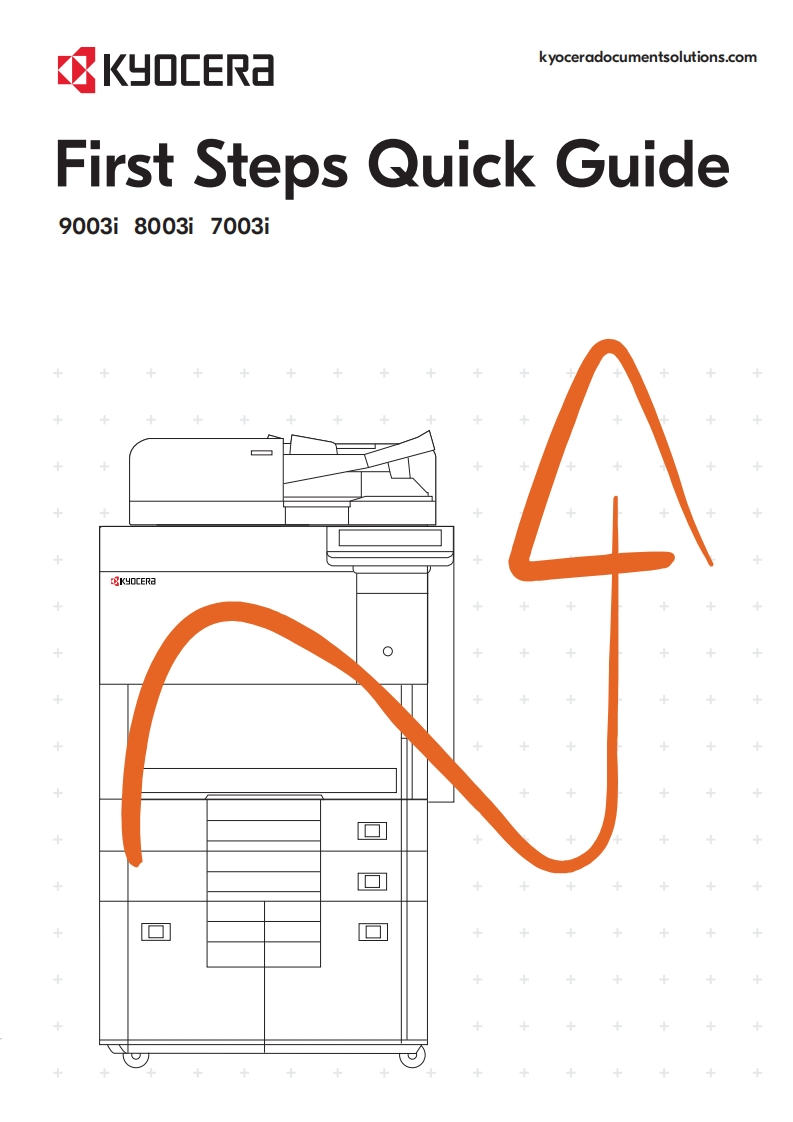 KYOCERA

kyoceradocumentsolutions.com

First Steps Quick Guide

9003i 8003i 7003i

KYOCERA